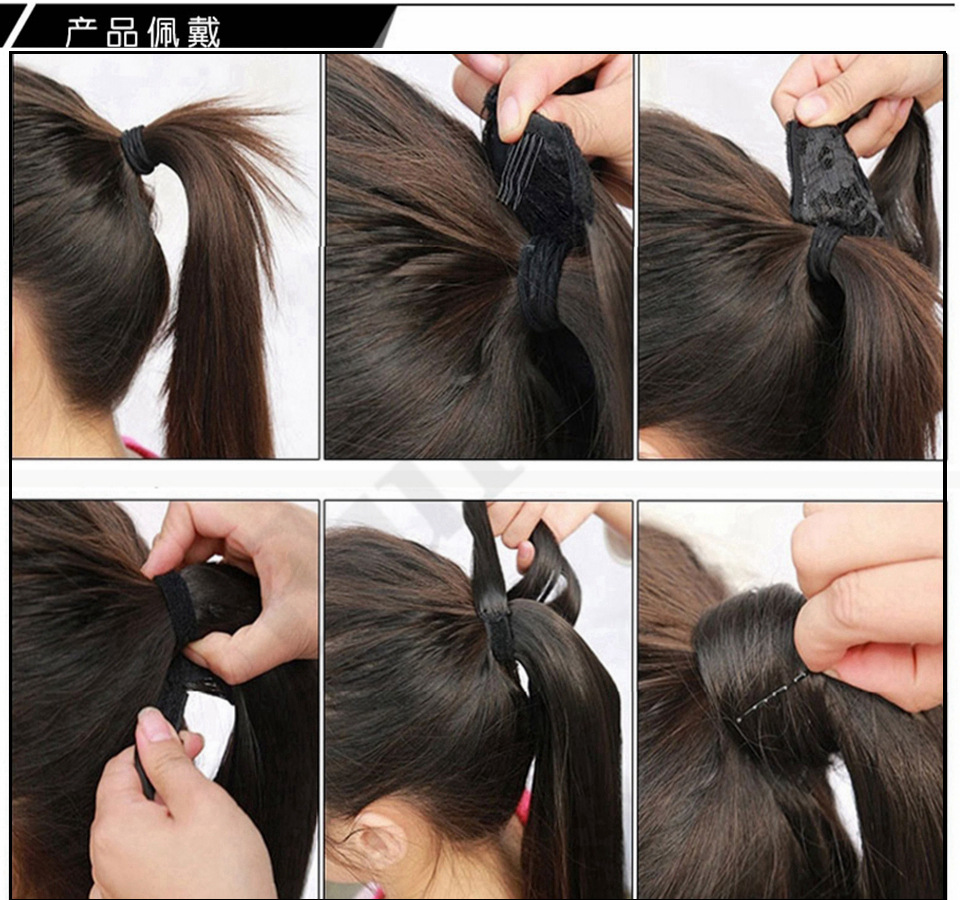 产品佩戴