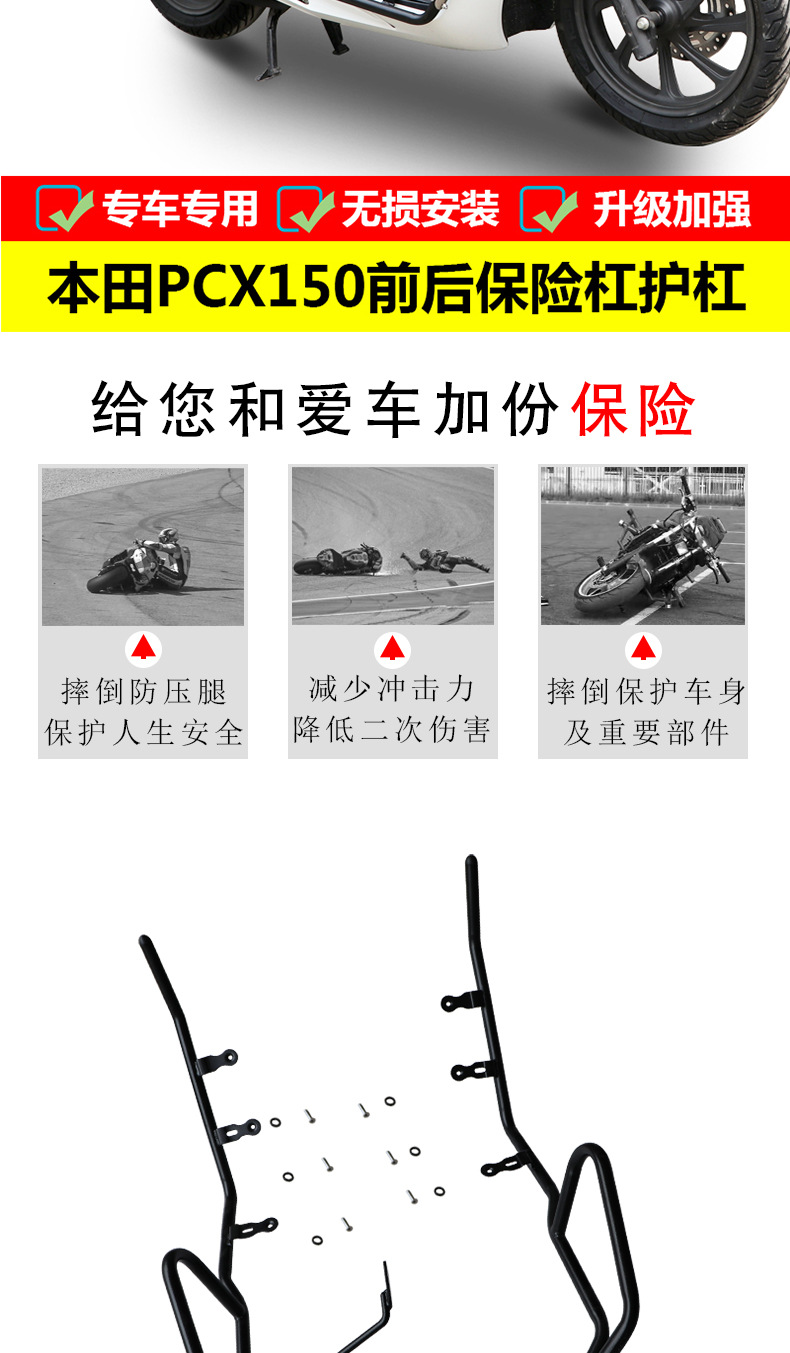 专车专用 无损安装 升级加强

本田PCX150前后保险杠护杠

给您和爱车加份保险

摔倒防压腿
保护人生安全

减少冲击力
降低二次伤害

摔倒保护车身
及重要部件