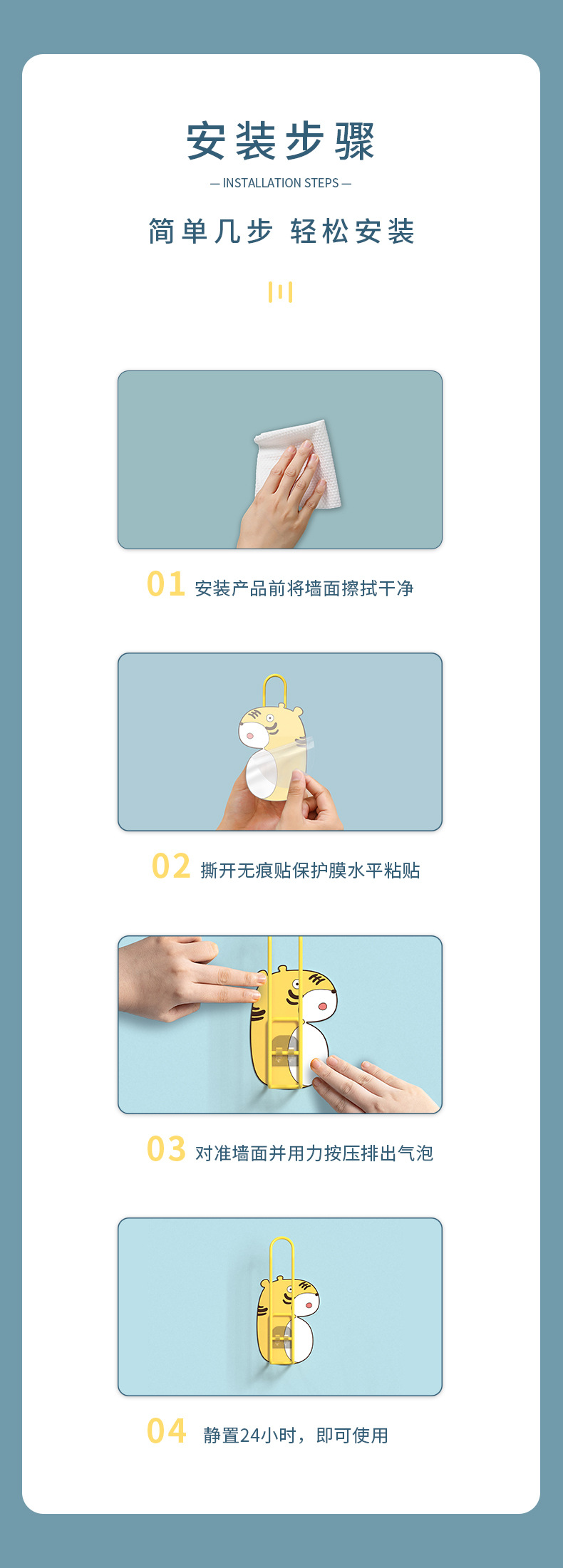 安装步骤

— INSTALLATION STEPS —

简单几步 轻松安装

01 安装产品前将墙面擦拭干净

02 撕开无痕贴保护膜水平粘贴

03 对准墙面并用力按压排出气泡

04 静置24小时，即可使用