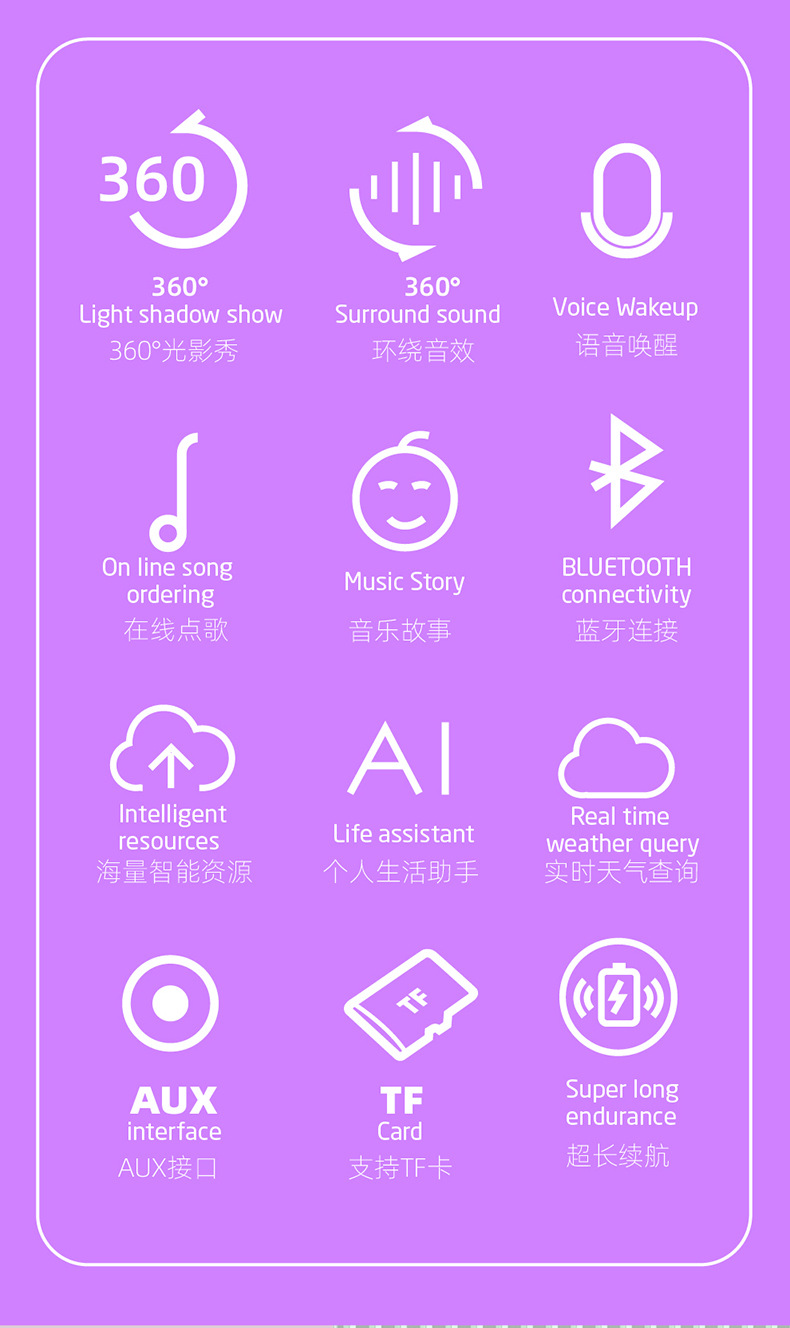 360

360°
Light shadow show
360°光影秀

360°
Surround sound
环绕音效

Voice Wakeup
语音唤醒

On line song ordering
在线点歌

Music Story
音乐故事

BLUETOOTH connectivity
蓝牙连接

Intelligent resources
海量智能资源

AI

Life assistant
个人生活助手

Real time weather query
实时天气查询

AUX
interface
AUX接口

TF

TF
Card
支持TF卡

Super long endurance
超长续航