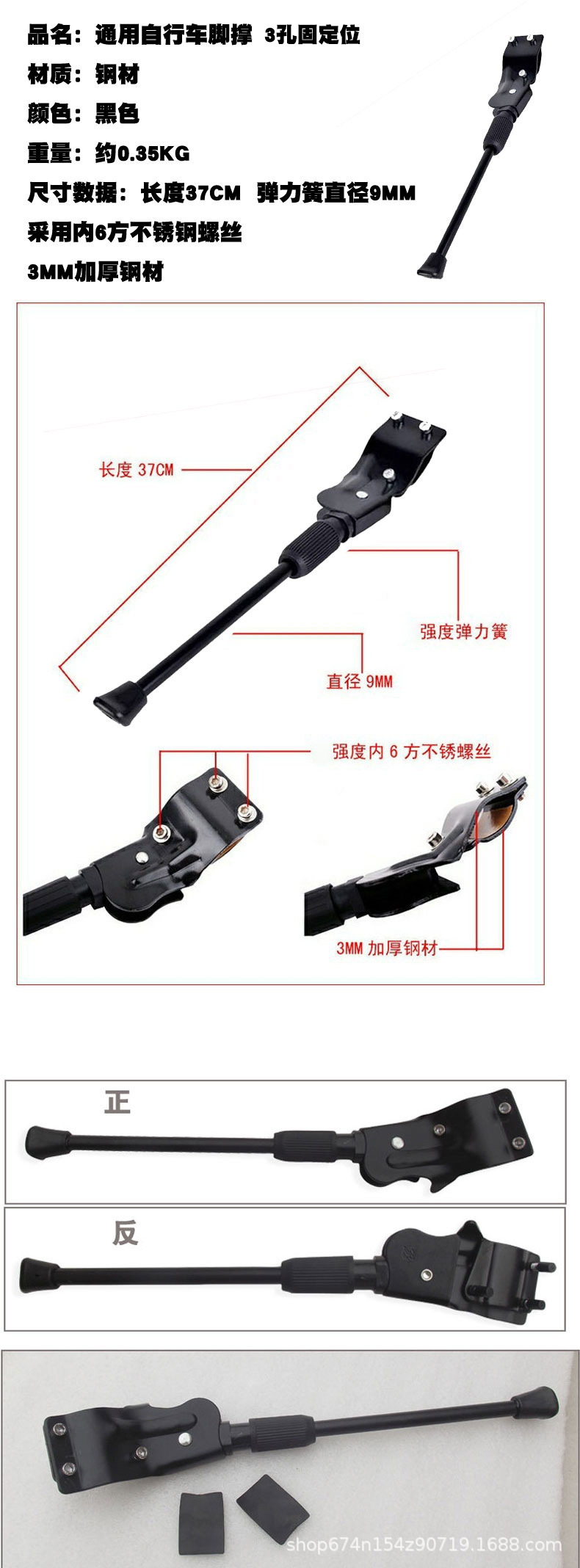 品名：通用自行车脚撑 3孔固定位
材质：钢材
颜色：黑色
重量：约0.35KG
尺寸数据：长度37CM 弹力簧直径9MM
采用内6方不锈钢螺丝
3MM加厚钢材

长度 37CM
强度弹力簧
直径 9MM
强度内 6 方不锈螺丝
3MM 加厚钢材

正

反

shop674n154z90719.1688.com