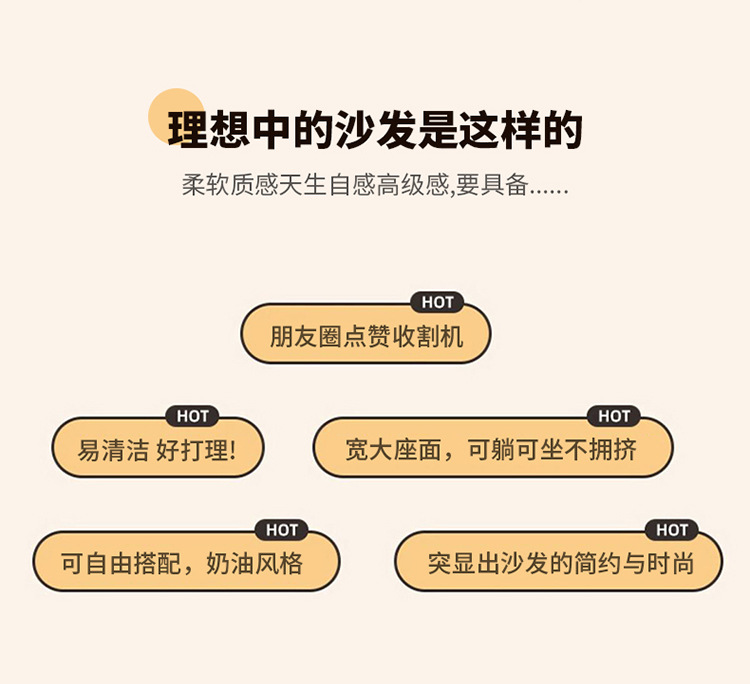 理想中的沙发是这样的

柔软质感天生自感高级感,要具备......

HOT
朋友圈点赞收割机

HOT
易清洁 好打理!

HOT
宽大座面，可躺可坐不拥挤

HOT
可自由搭配，奶油风格

HOT
突显出沙发的简约与时尚