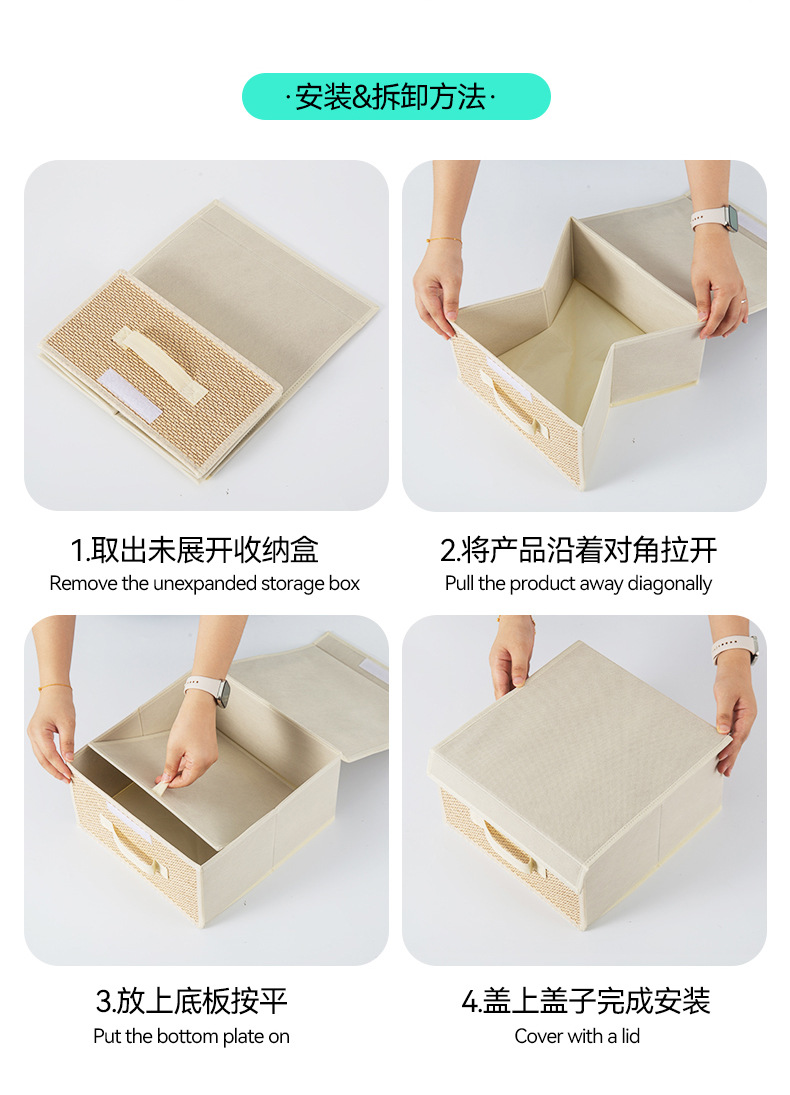 ·安装&拆卸方法·

1.取出未展开收纳盒
Remove the unexpanded storage box

2.将产品沿着对角拉开
Pull the product away diagonally

3.放上底板按平
Put the bottom plate on

4.盖上盖子完成安装
Cover with a lid