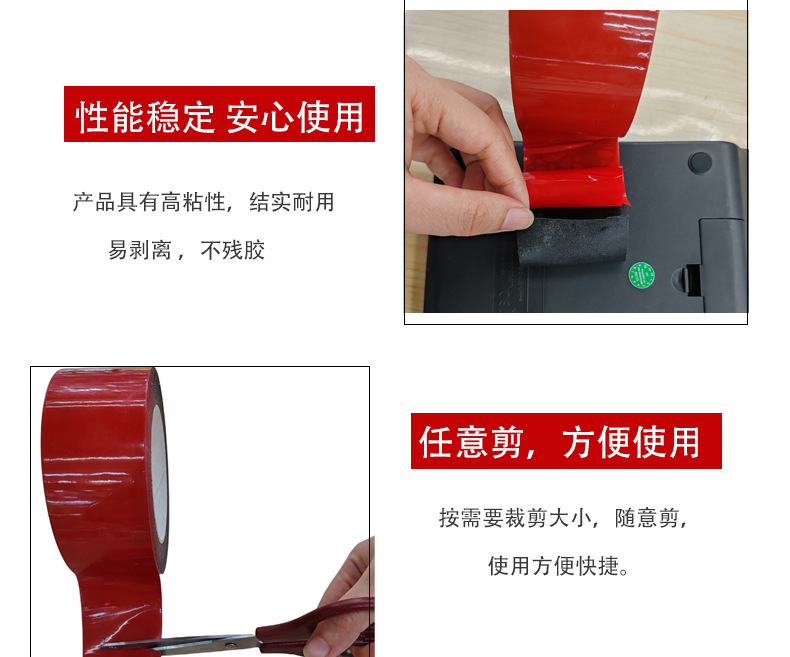 性能稳定 安心使用

产品具有高粘性，结实耐用

易剥离，不残胶

任意剪，方便使用

按需要裁剪大小，随意剪，

使用方便快捷。