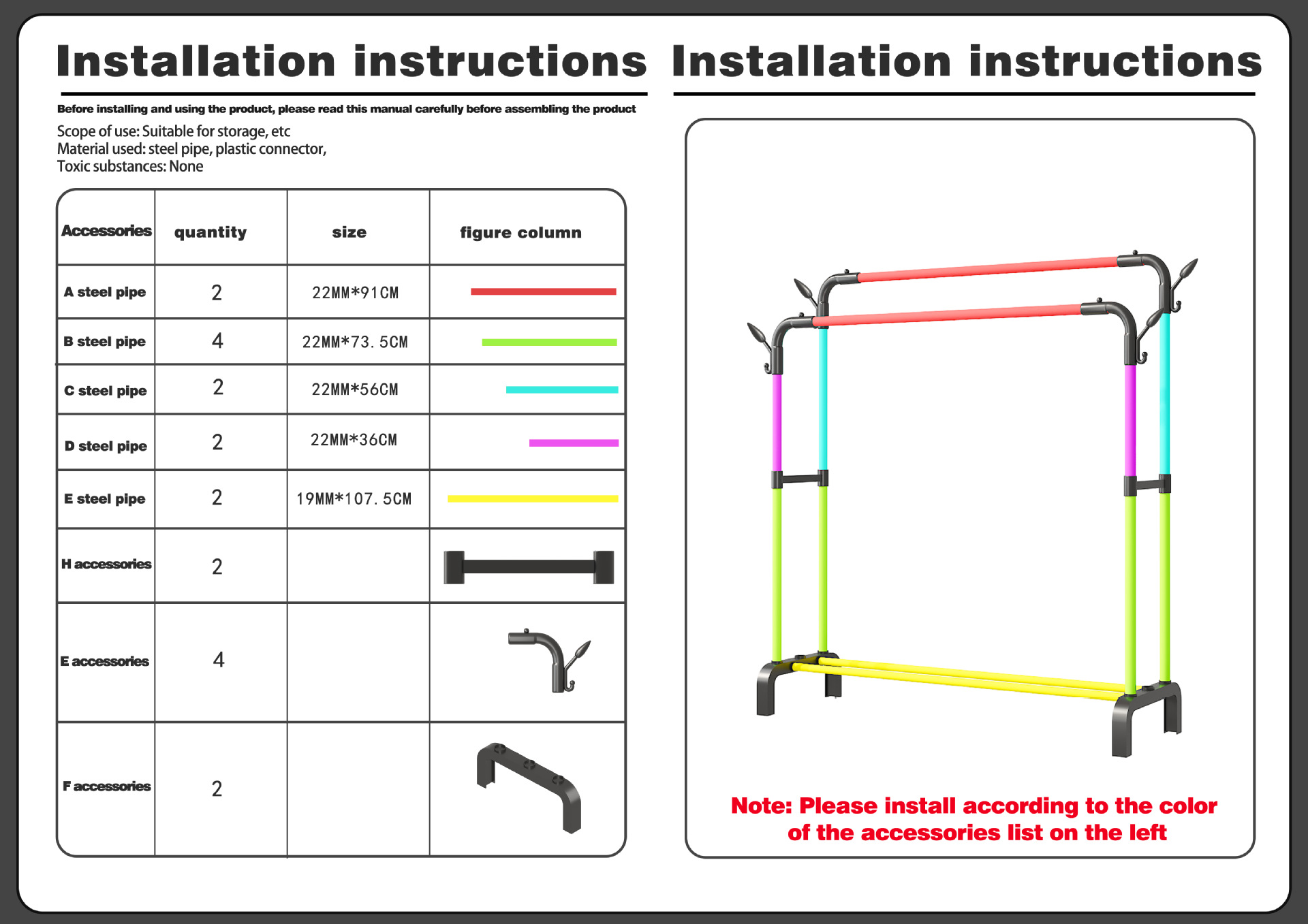 Installation instructions

Before installing and using the product, please read this manual carefully before assembling the product

Scope of use: Suitable for storage, etc
Material used: steel pipe, plastic connector,
Toxic substances: None

| Accessories | quantity | size | figure column |
|---|---|---|---|
| A steel pipe | 2 | 22MM*91CM | |
| B steel pipe | 4 | 22MM*73.5CM | |
| C steel pipe | 2 | 22MM*56CM | |
| D steel pipe | 2 | 22MM*36CM | |
| E steel pipe | 2 | 19MM*107.5CM | |
| H accessories | 2 | | |
| E accessories | 4 | | |
| F accessories | 2 | | |

Installation instructions

Note: Please install according to the color of the accessories list on the left