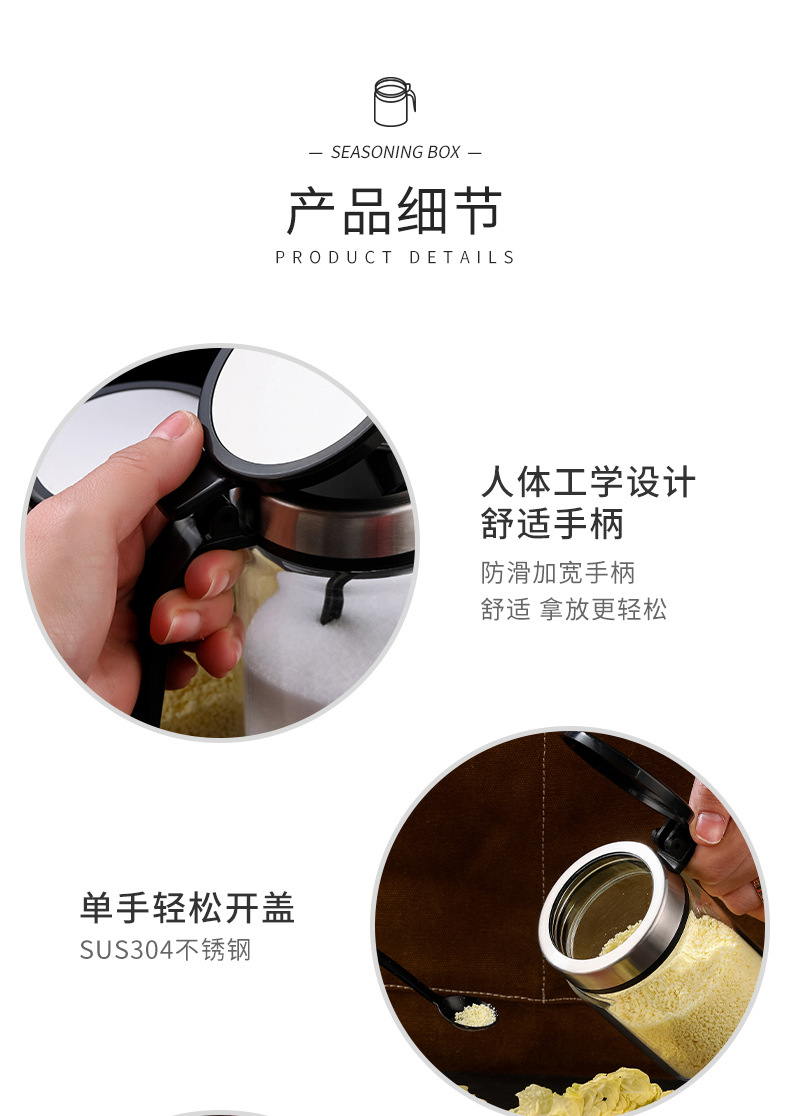 — SEASONING BOX —

产品细节

PRODUCT DETAILS

人体工学设计
舒适手柄

防滑加宽手柄
舒适 拿放更轻松

单手轻松开盖

SUS304不锈钢