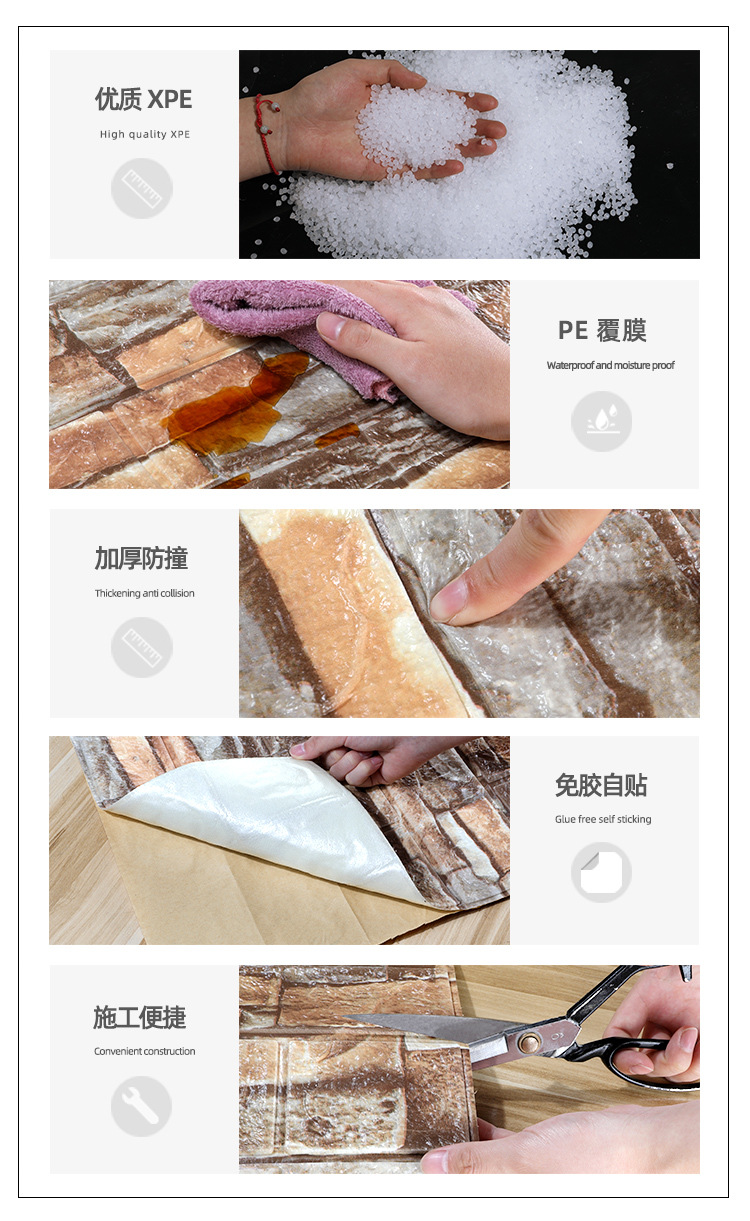 优质 XPE

High quality XPE

PE 覆膜

Waterproof and moisture proof

加厚防撞

Thickening anti collision

免胶自贴

Glue free self sticking

施工便捷

Convenient construction