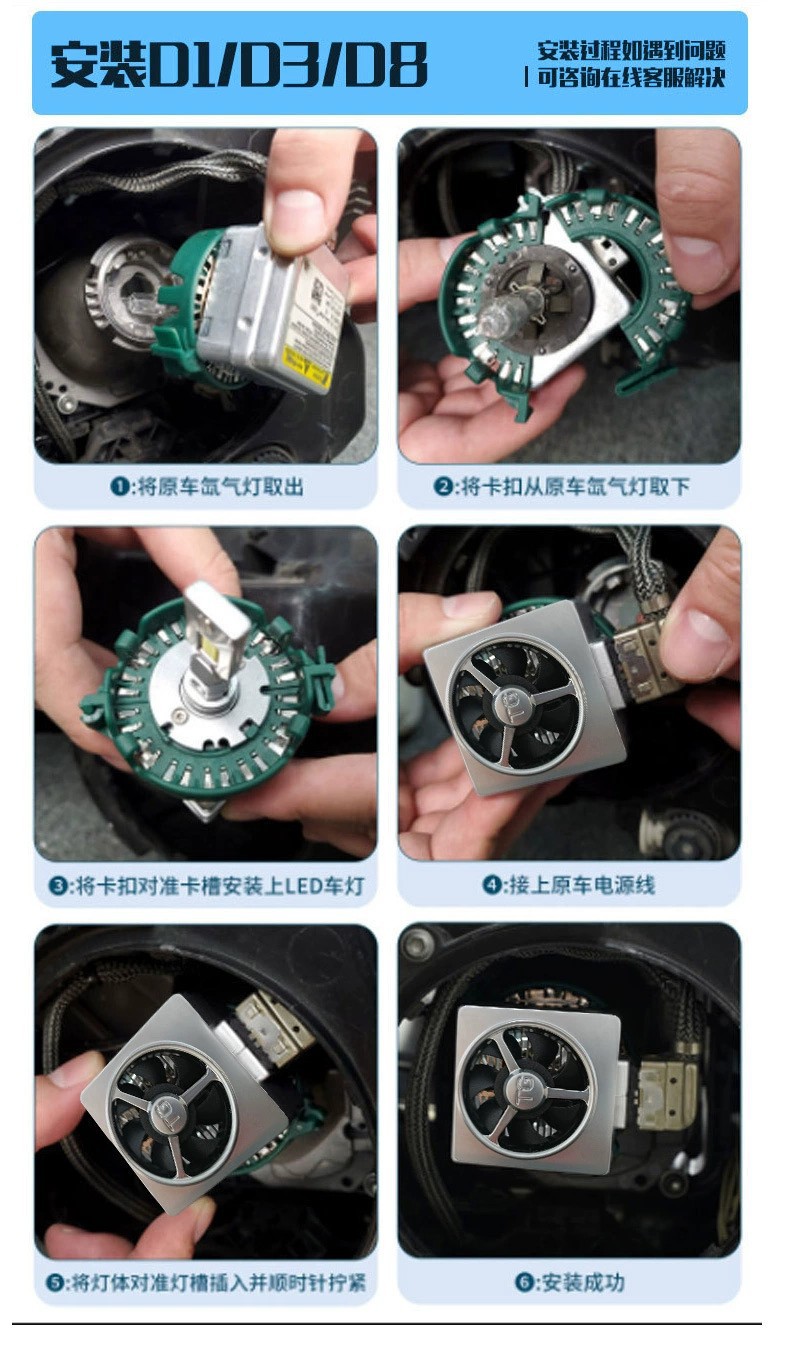 安装D1/D3/D8

安装过程如遇到问题
可咨询在线客服解决

❶:将原车氙气灯取出

❷:将卡扣从原车氙气灯取下

❸:将卡扣对准卡槽安装上LED车灯

❹:接上原车电源线

❺:将灯体对准灯槽插入并顺时针拧紧

❻:安装成功