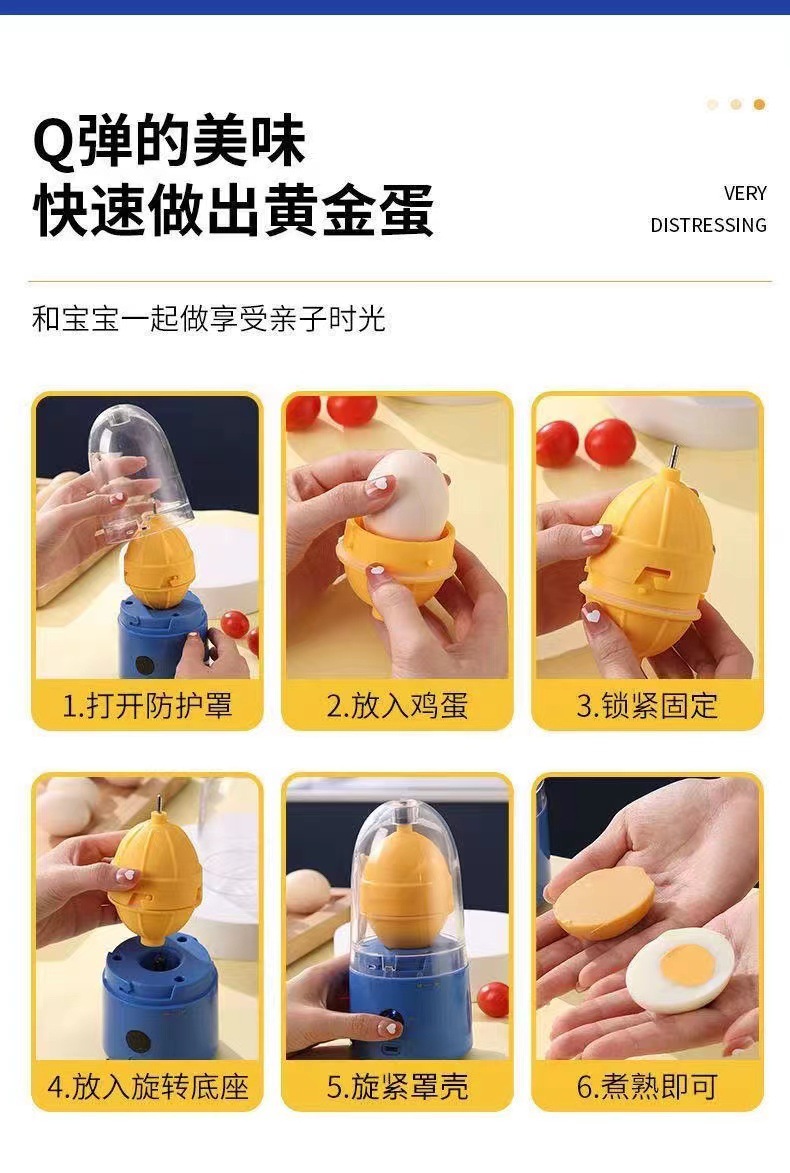 Q弹的美味
快速做出黄金蛋

VERY
DISTRESSING

和宝宝一起做享受亲子时光

1.打开防护罩

2.放入鸡蛋

3.锁紧固定

4.放入旋转底座

5.旋紧罩壳

6.煮熟即可