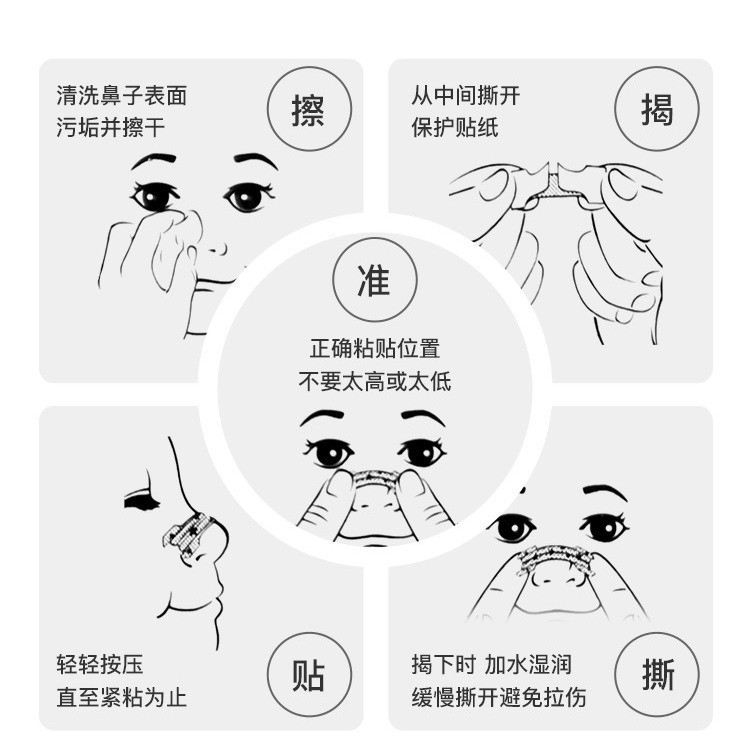 清洗鼻子表面
污垢并擦干

擦

从中间撕开
保护贴纸

揭

准

正确粘贴位置
不要太高或太低

轻轻按压
直至紧粘为止

贴

揭下时 加水湿润
缓慢撕开避免拉伤

撕