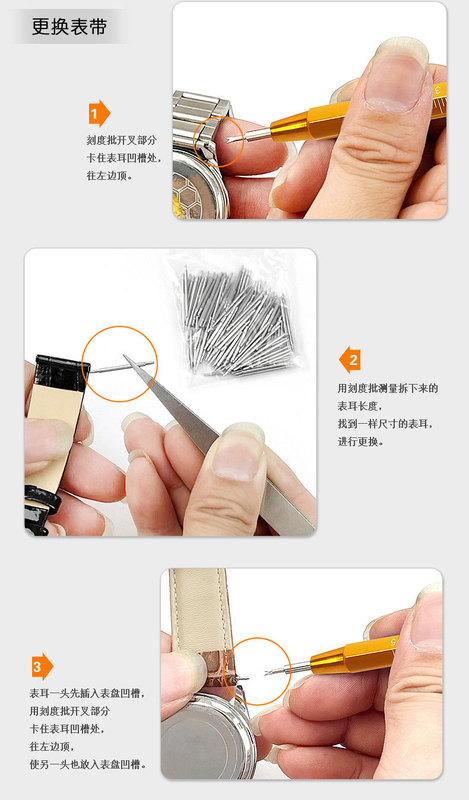 更换表带

1
刻度批开叉部分
卡住表耳凹槽处，
往左边顶。

2
用刻度批测量拆下来的
表耳长度，
找到一样尺寸的表耳，
进行更换。

3
表耳一头先插入表盘凹槽，
用刻度批开叉部分
卡住表耳凹槽处，
往左边顶，
使另一头也放入表盘凹槽。