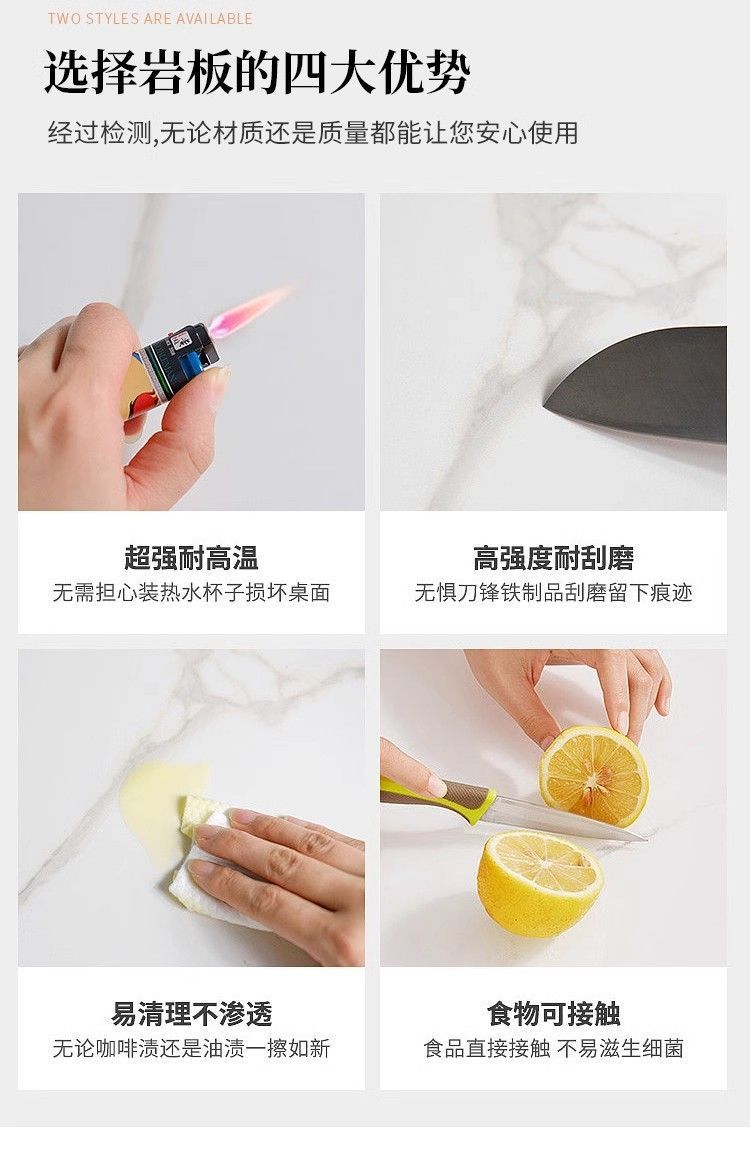 TWO STYLES ARE AVAILABLE

选择岩板的四大优势

经过检测,无论材质还是质量都能让您安心使用

超强耐高温
无需担心装热水杯子损坏桌面

高强度耐刮磨
无惧刀锋铁制品刮磨留下痕迹

易清理不渗透
无论咖啡渍还是油渍一擦如新

食物可接触
食品直接接触 不易滋生细菌