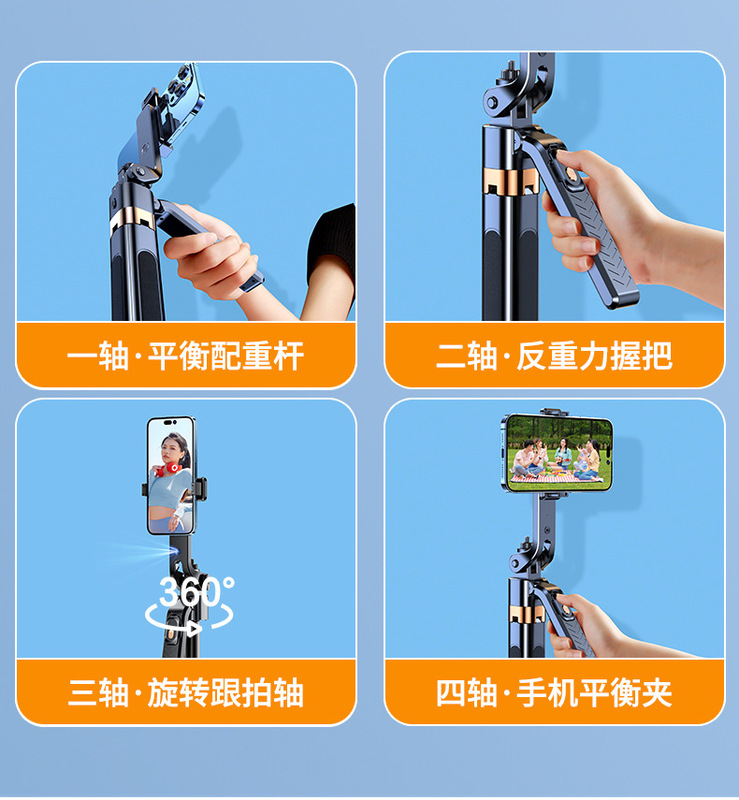 一轴·平衡配重杆

二轴·反重力握把

360°

三轴·旋转跟拍轴

四轴·手机平衡夹