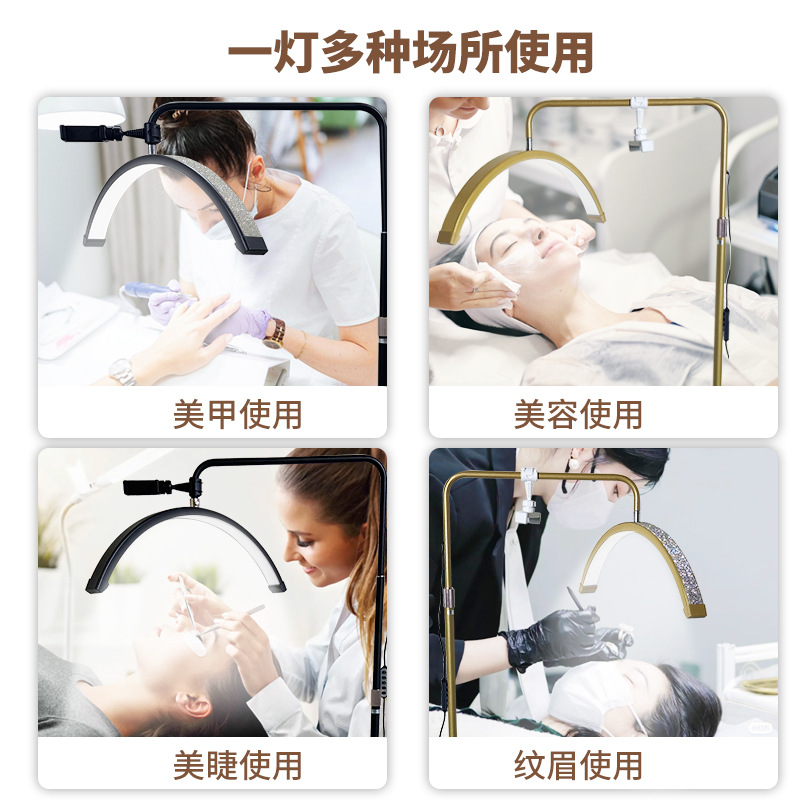 一灯多种场所使用

美甲使用

美容使用

美睫使用

纹眉使用