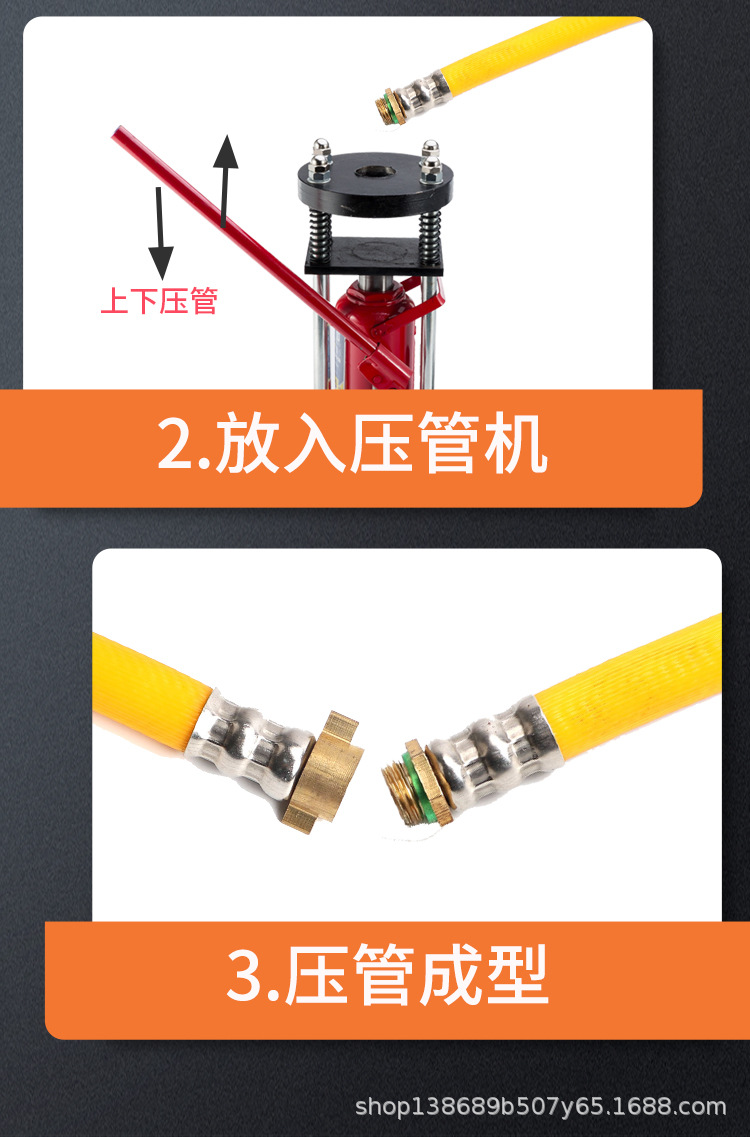 上下压管

2.放入压管机

3.压管成型

shop138689b507y65.1688.com