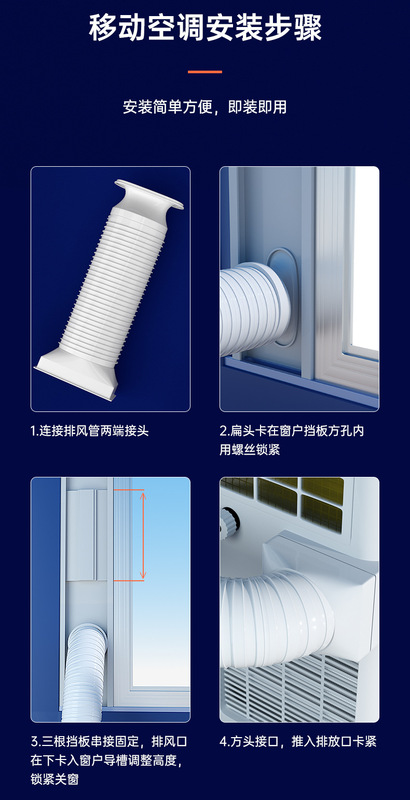 移动空调安装步骤

安装简单方便，即装即用

1.连接排风管两端接头

2.扁头卡在窗户挡板方孔内用螺丝锁紧

3.三根挡板串接固定，排风口在下卡入窗户导槽调整高度，锁紧关窗

4.方头接口，推入排放口卡紧