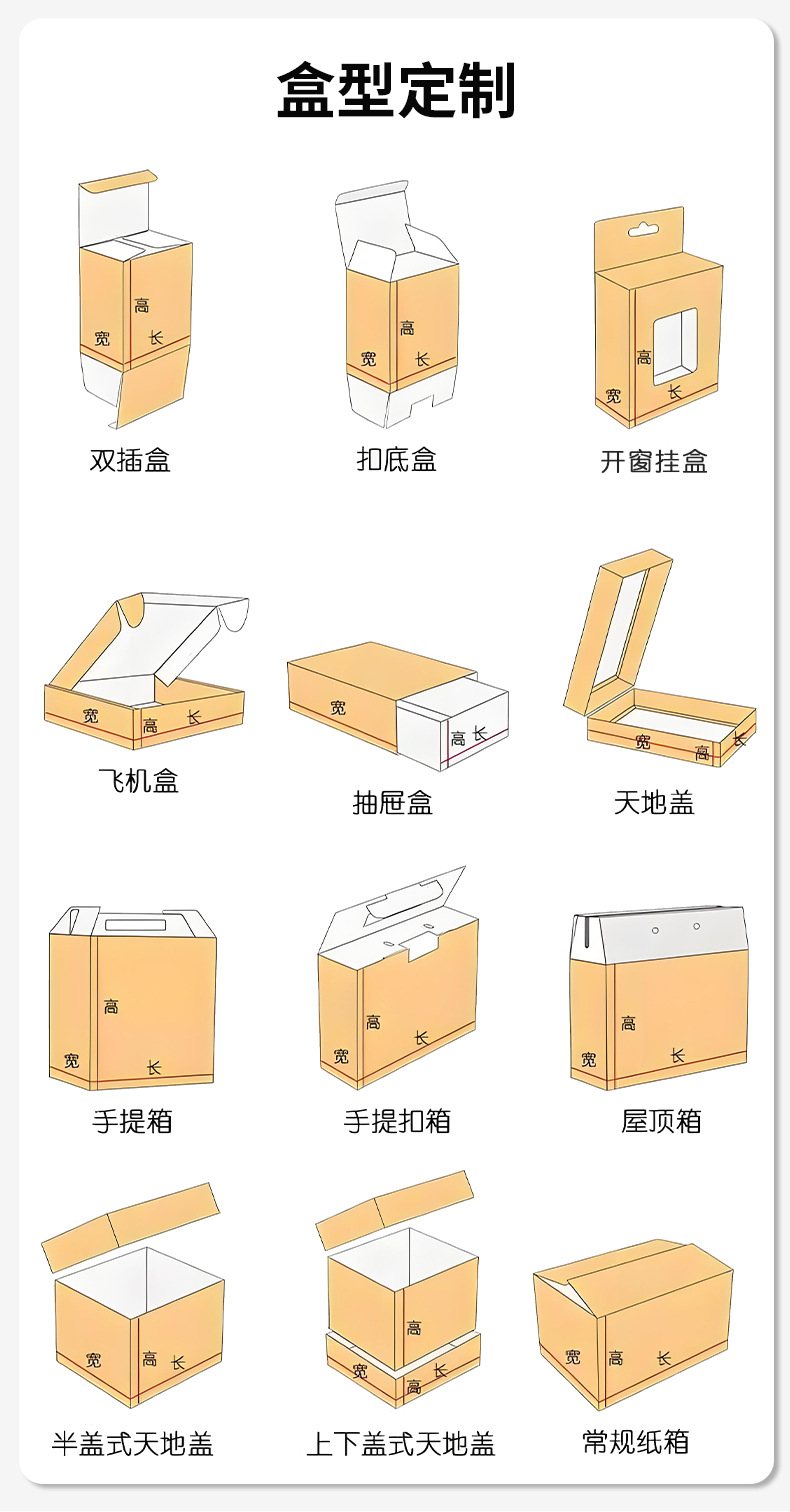 盒型定制

高
宽 长
双插盒

高
宽 长
扣底盒

高
宽 长
开窗挂盒

宽 高 长
飞机盒

宽
高 长
抽屉盒

宽 高 长
天地盖

高
宽 长
手提箱

高
宽 长
手提扣箱

高
宽 长
屋顶箱

宽 高 长
半盖式天地盖

高
宽 高 长
上下盖式天地盖

宽 高 长
常规纸箱