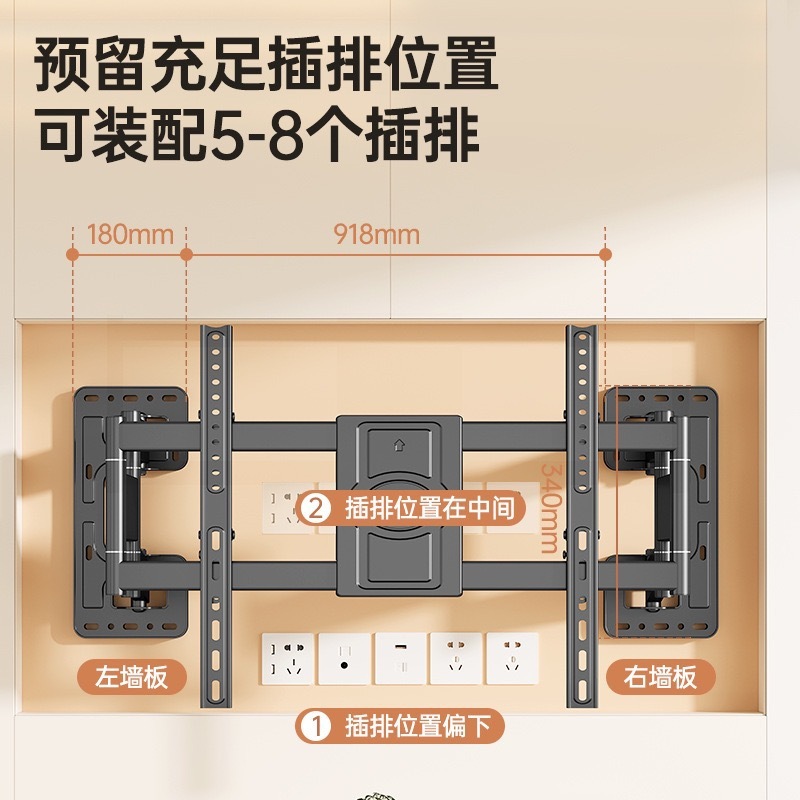 预留充足插排位置
可装配5-8个插排

180mm
918mm

340mm

② 插排位置在中间

左墙板
右墙板

① 插排位置偏下