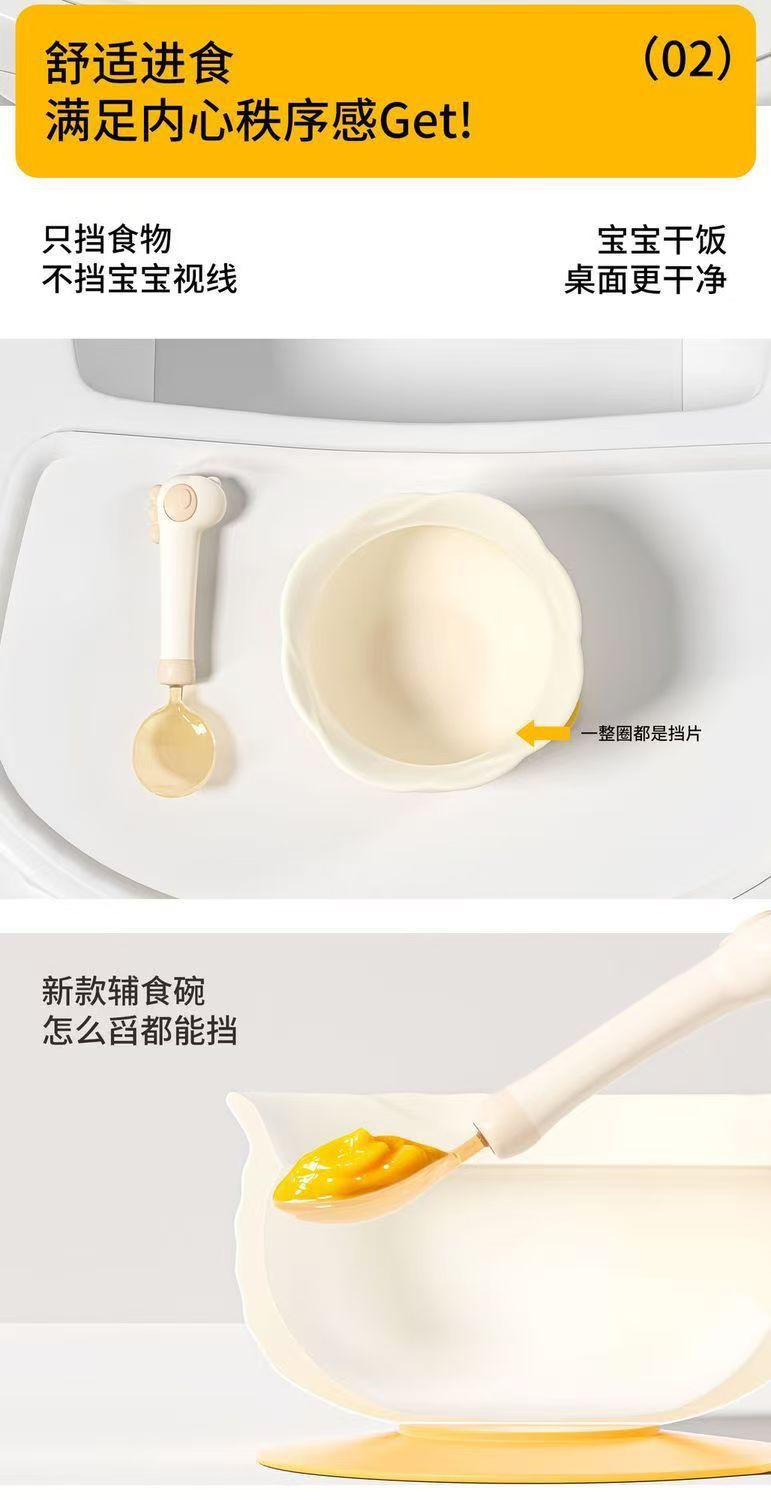 舒适进食
满足内心秩序感Get!

（02）

只挡食物
不挡宝宝视线

宝宝干饭
桌面更干净

一整圈都是挡片

新款辅食碗
怎么舀都能挡