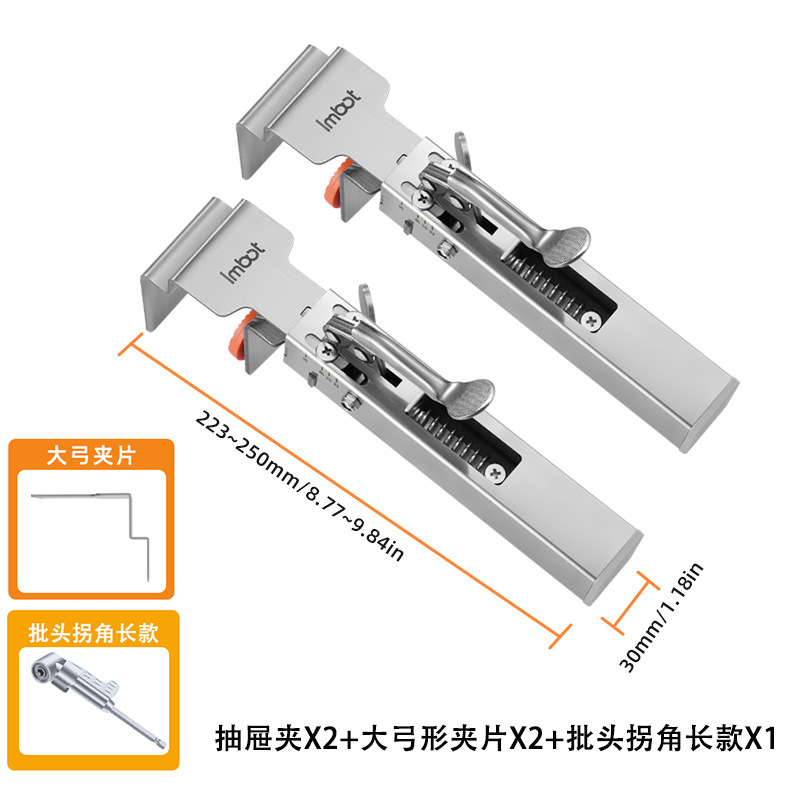 Imbot

Imbot

223~250mm/8.77~9.84in

30mm/1.18in

大弓夹片

批头拐角长款

抽屉夹X2+大弓形夹片X2+批头拐角长款X1