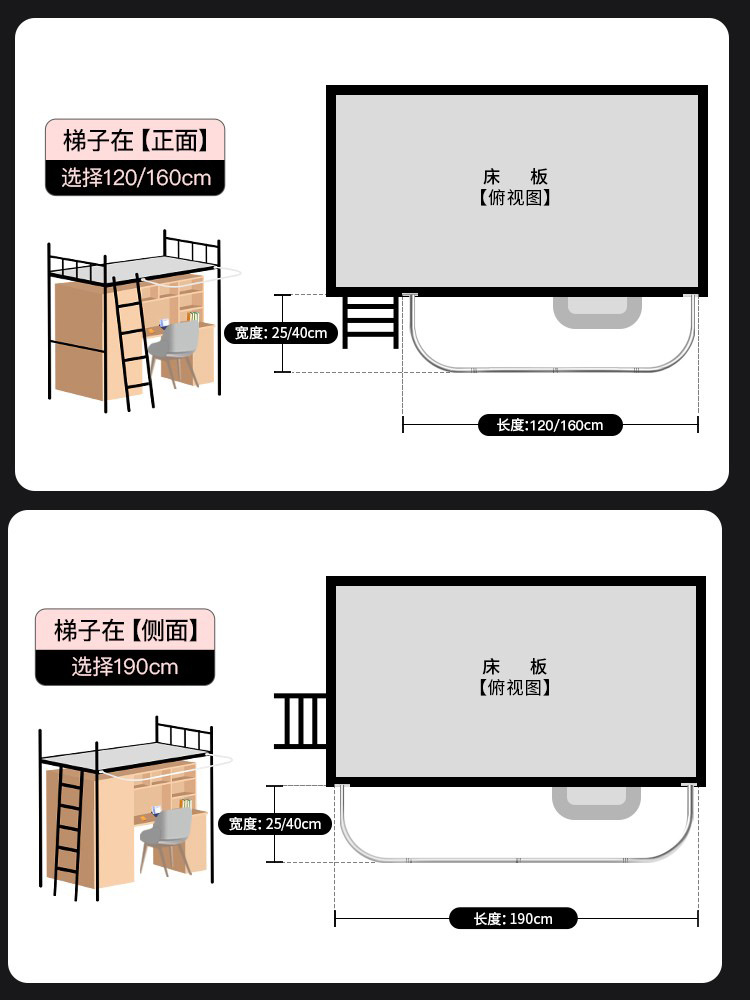 梯子在【正面】
选择120/160cm

床　板
【俯视图】

宽度: 25/40cm

长度:120/160cm

梯子在【侧面】
选择190cm

床　板
【俯视图】

宽度: 25/40cm

长度: 190cm