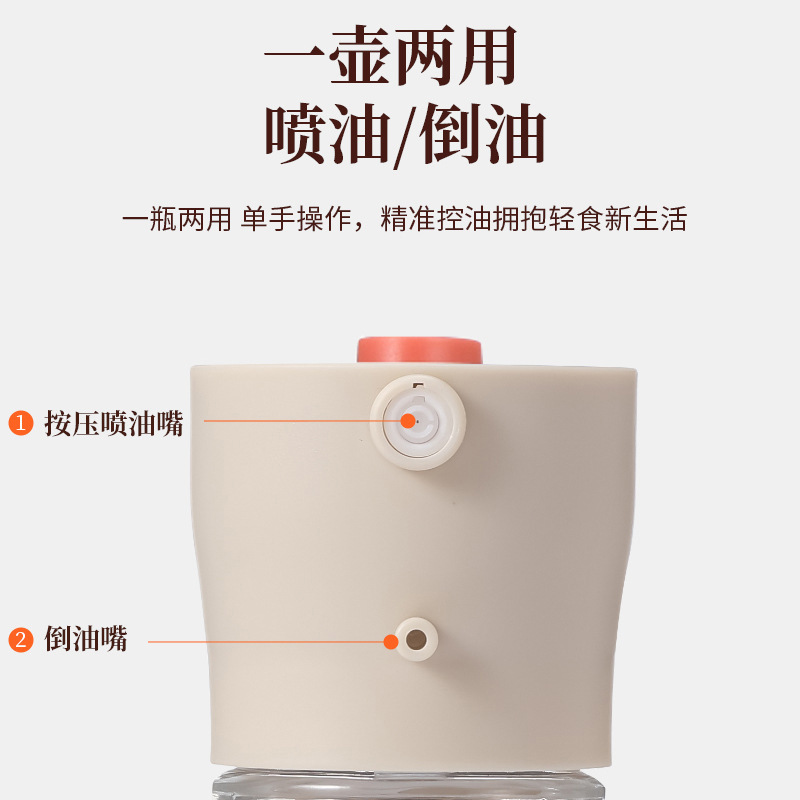 一壶两用
喷油/倒油

一瓶两用 单手操作，精准控油拥抱轻食新生活

1 按压喷油嘴

2 倒油嘴