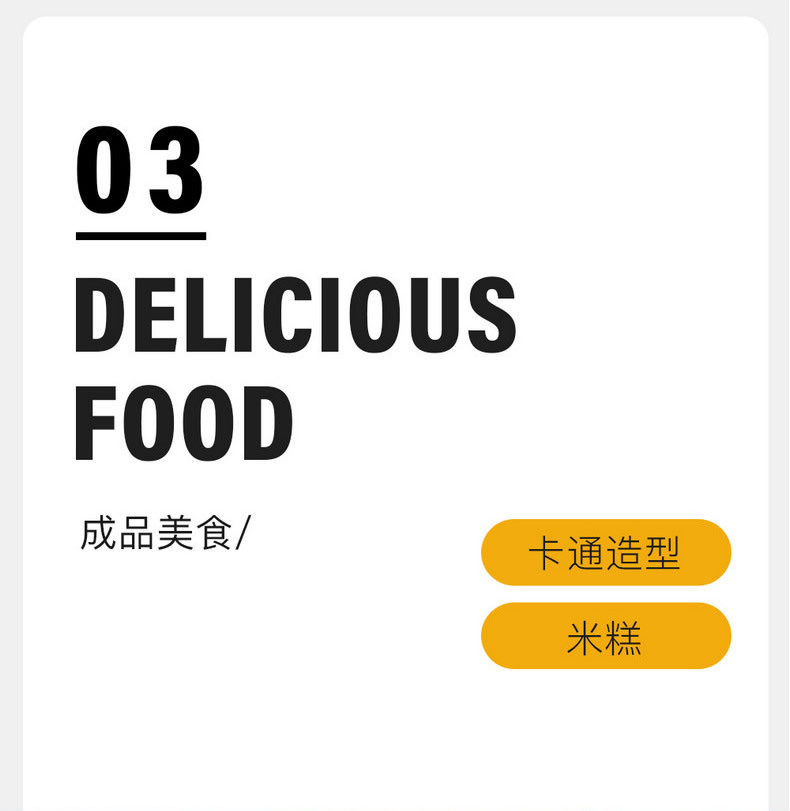 03

DELICIOUS
FOOD

成品美食/

卡通造型

米糕