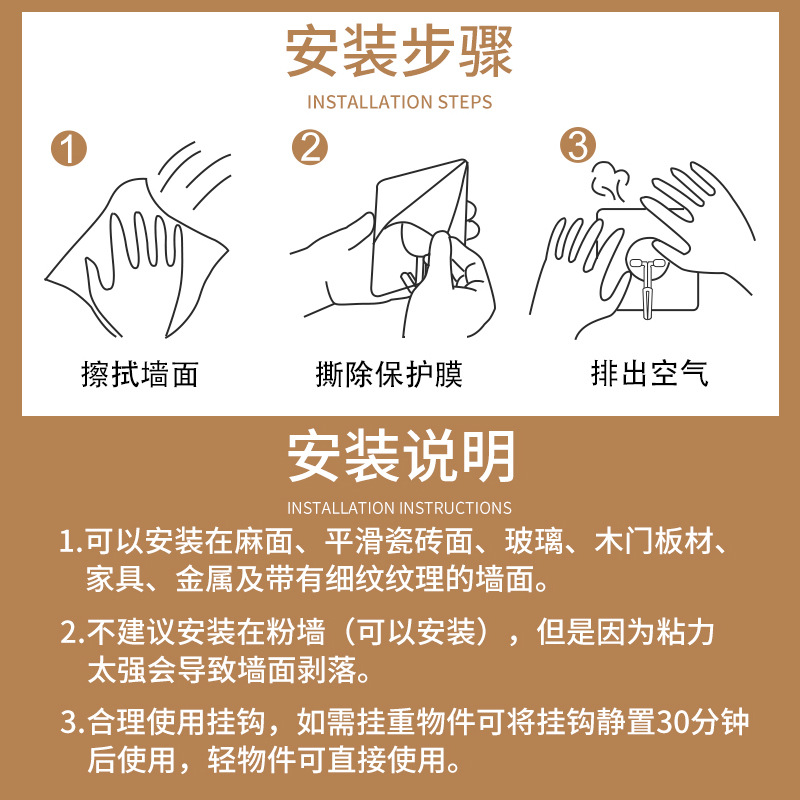 安装步骤

INSTALLATION STEPS

1
擦拭墙面

2
撕除保护膜

3
排出空气

安装说明

INSTALLATION INSTRUCTIONS

1.可以安装在麻面、平滑瓷砖面、玻璃、木门板材、家具、金属及带有细纹纹理的墙面。

2.不建议安装在粉墙（可以安装），但是因为粘力太强会导致墙面剥落。

3.合理使用挂钩，如需挂重物件可将挂钩静置30分钟后使用，轻物件可直接使用。