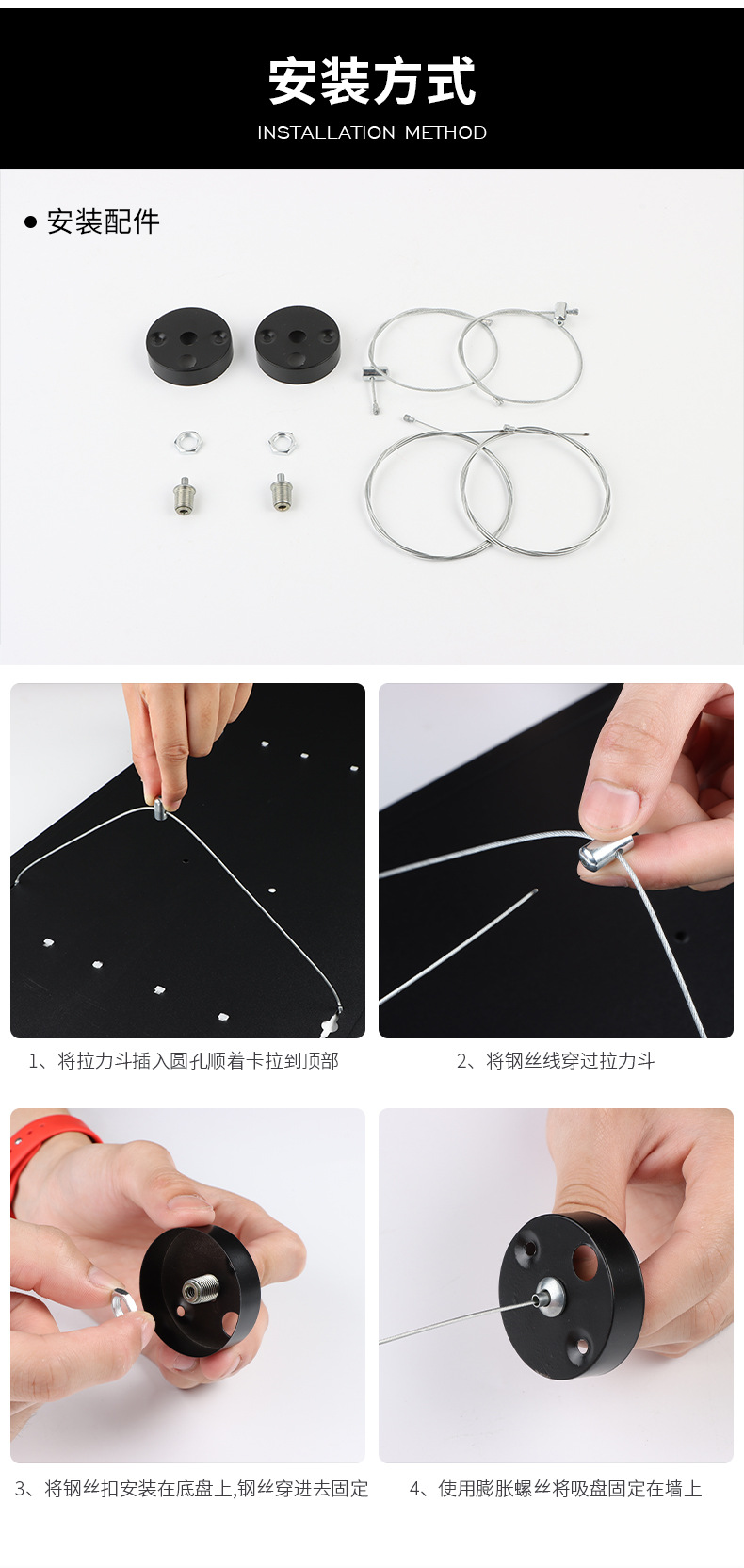 安装方式
INSTALLATION METHOD

● 安装配件

1、将拉力斗插入圆孔顺着卡拉到顶部

2、将钢丝线穿过拉力斗

3、将钢丝扣安装在底盘上,钢丝穿进去固定

4、使用膨胀螺丝将吸盘固定在墙上