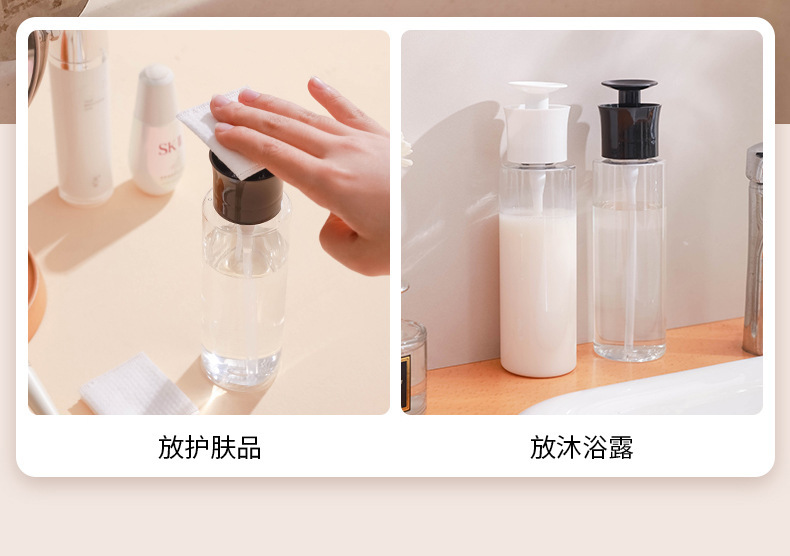 SK

放护肤品

放沐浴露