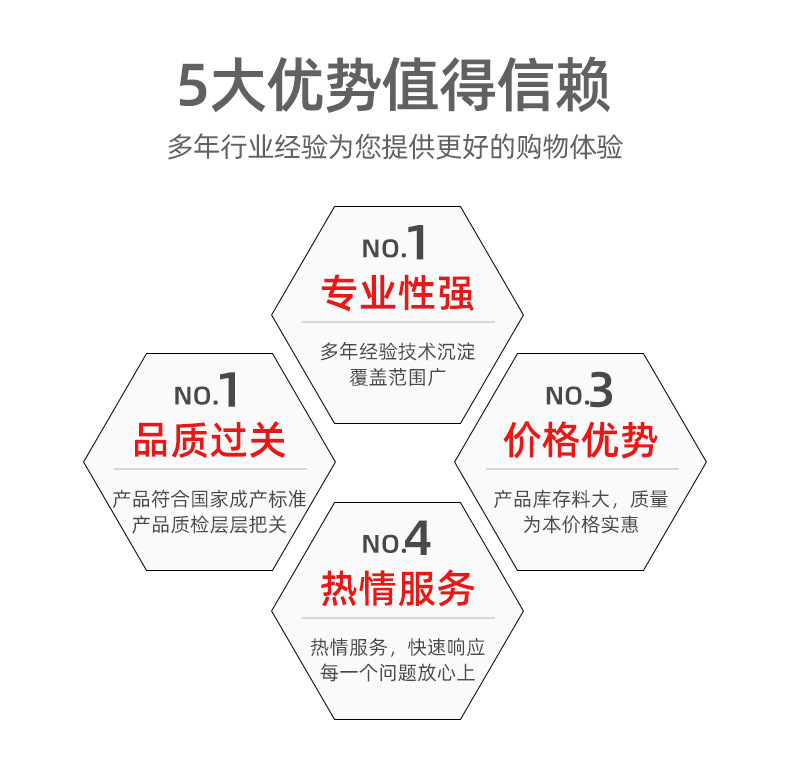 5大优势值得信赖

多年行业经验为您提供更好的购物体验

NO.1
专业性强
多年经验技术沉淀
覆盖范围广

NO.1
品质过关
产品符合国家成产标准
产品质检层层把关

NO.3
价格优势
产品库存料大，质量
为本价格实惠

NO.4
热情服务
热情服务，快速响应
每一个问题放心上