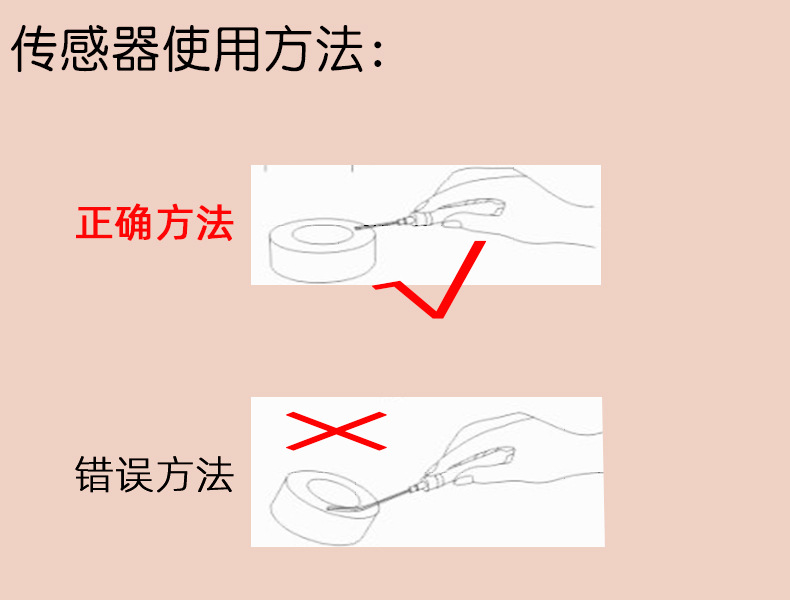 传感器使用方法:

正确方法

错误方法