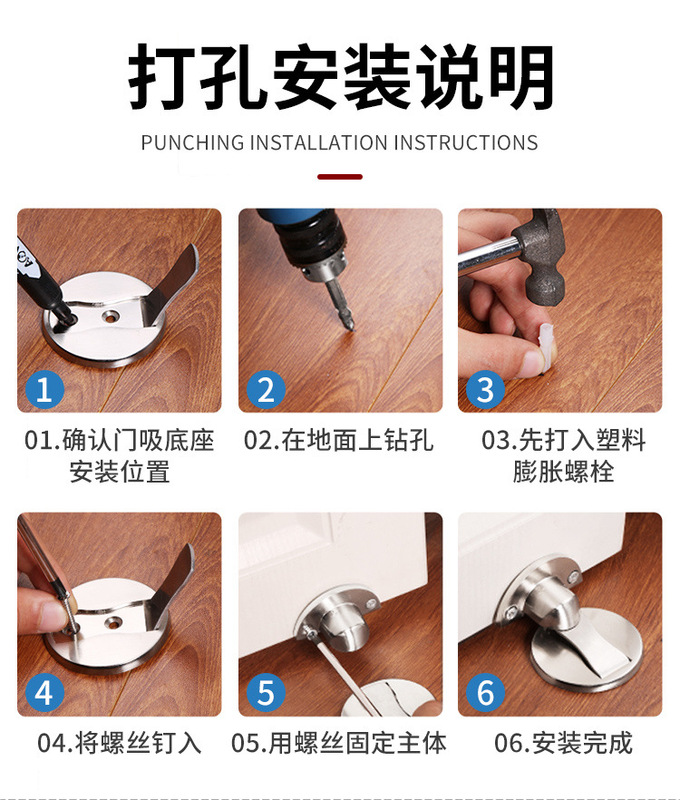 打孔安装说明

PUNCHING INSTALLATION INSTRUCTIONS

1

01.确认门吸底座安装位置

2

02.在地面上钻孔

3

03.先打入塑料膨胀螺栓

4

04.将螺丝钉入

5

05.用螺丝固定主体

6

06.安装完成