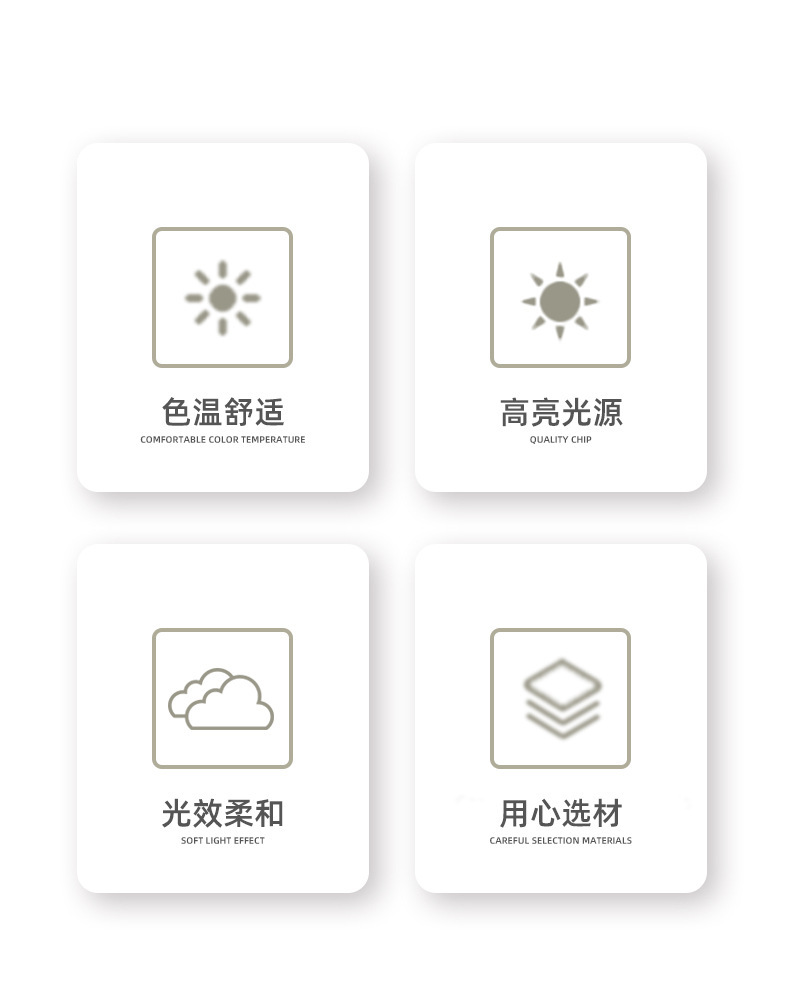 色温舒适
COMFORTABLE COLOR TEMPERATURE

高亮光源
QUALITY CHIP

光效柔和
SOFT LIGHT EFFECT

用心选材
CAREFUL SELECTION MATERIALS