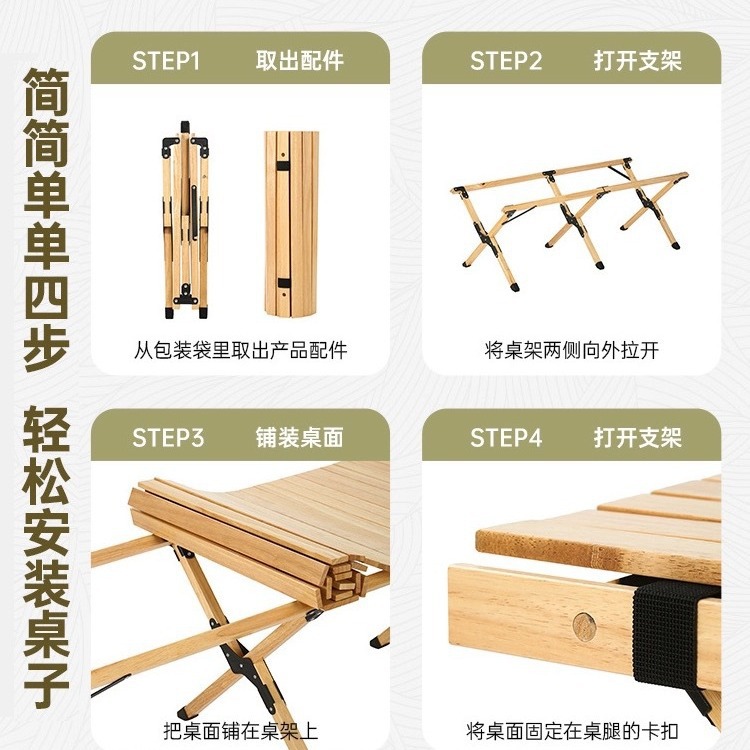 简简单单四步

轻松安装桌子

STEP1 取出配件

从包装袋里取出产品配件

STEP2 打开支架

将桌架两侧向外拉开

STEP3 铺装桌面

把桌面铺在桌架上

STEP4 打开支架

将桌面固定在桌腿的卡扣