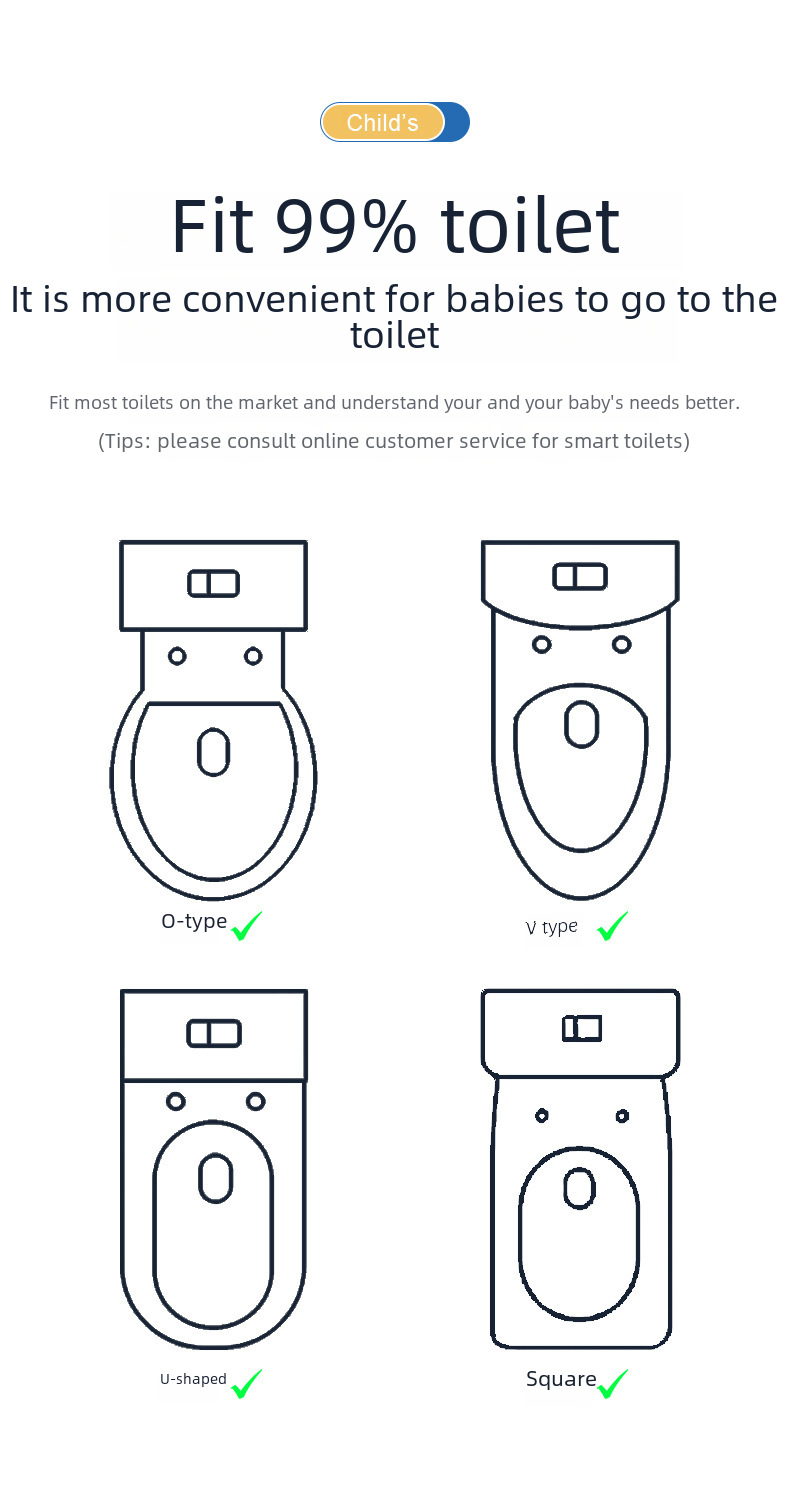 Child's

Fit 99% toilet

It is more convenient for babies to go to the toilet

Fit most toilets on the market and understand your and your baby's needs better.

(Tips: please consult online customer service for smart toilets)

O-type

V type

U-shaped

Square