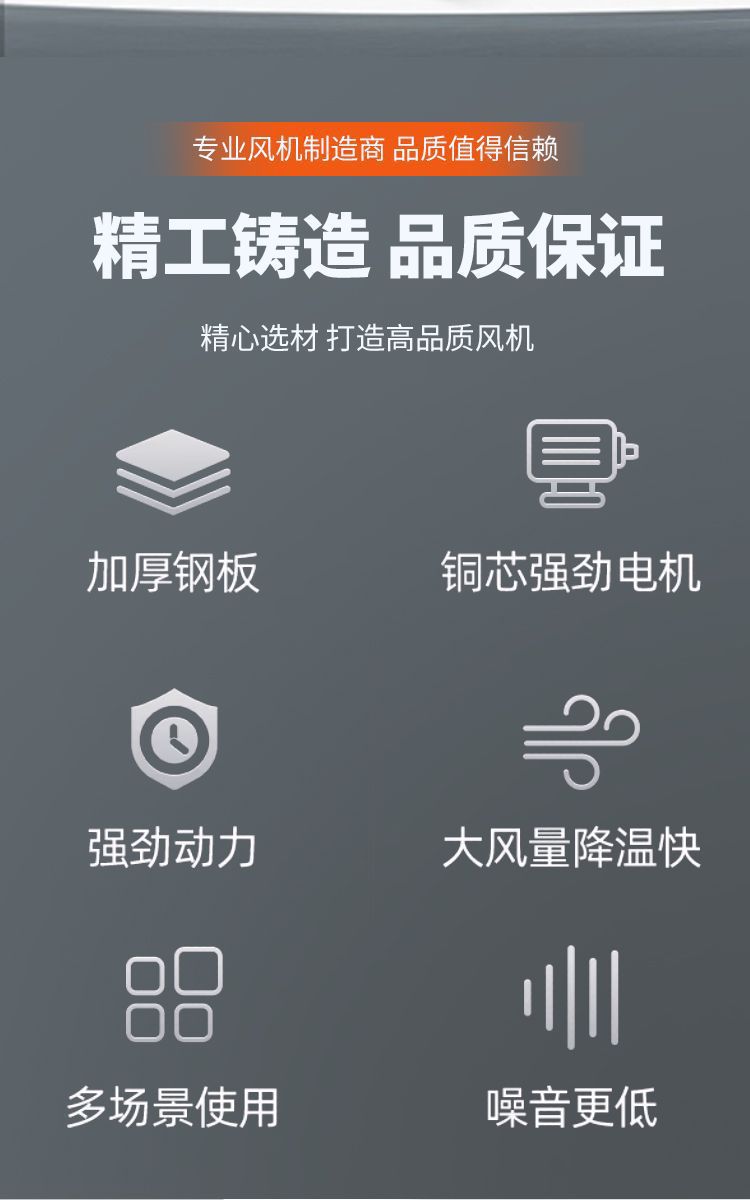 专业风机制造商 品质值得信赖

精工铸造 品质保证

精心选材 打造高品质风机

加厚钢板

铜芯强劲电机

强劲动力

大风量降温快

多场景使用

噪音更低