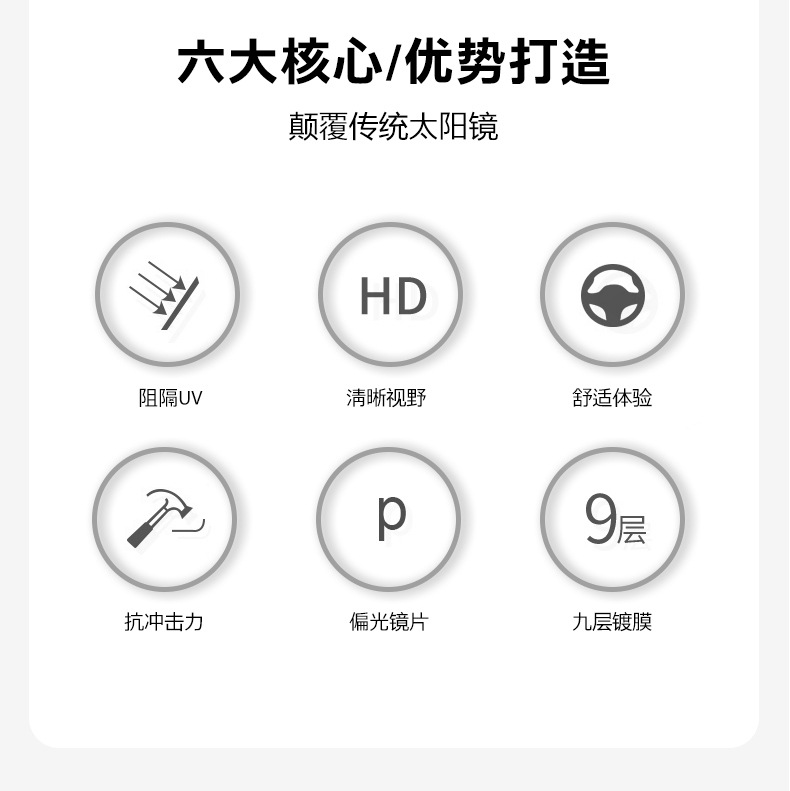 六大核心/优势打造

颠覆传统太阳镜

HD

阻隔UV

清晰视野

舒适体验

p

9层

抗冲击力

偏光镜片

九层镀膜