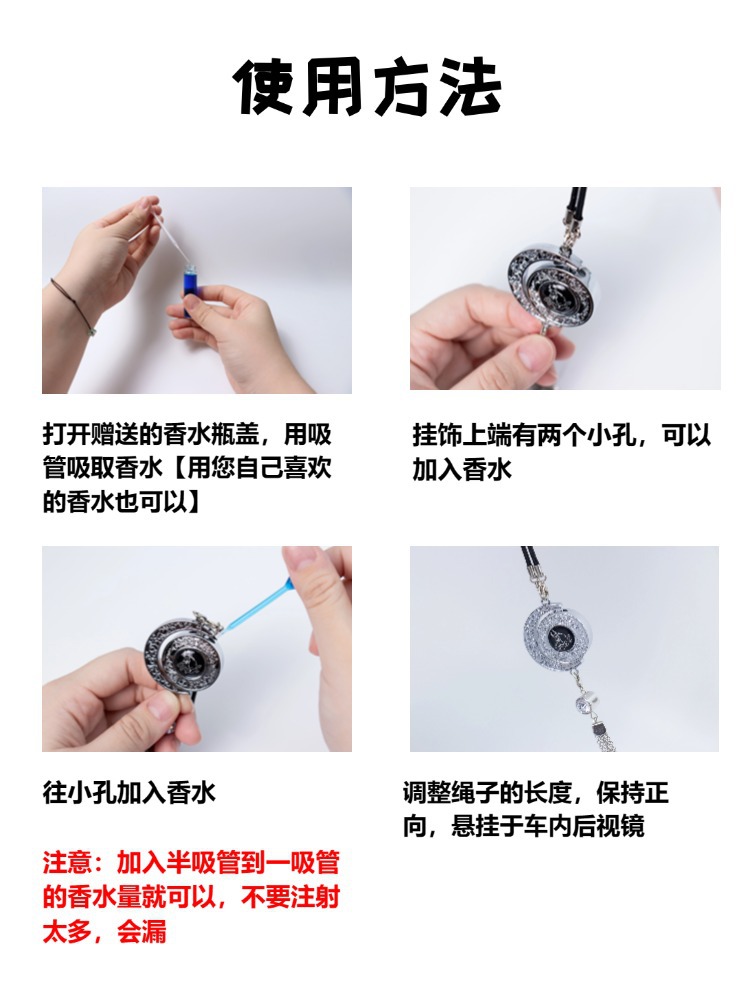 使用方法

打开赠送的香水瓶盖，用吸管吸取香水【用您自己喜欢的香水也可以】

挂饰上端有两个小孔，可以加入香水

往小孔加入香水

注意：加入半吸管到一吸管的香水量就可以，不要注射太多，会漏

调整绳子的长度，保持正向，悬挂于车内后视镜