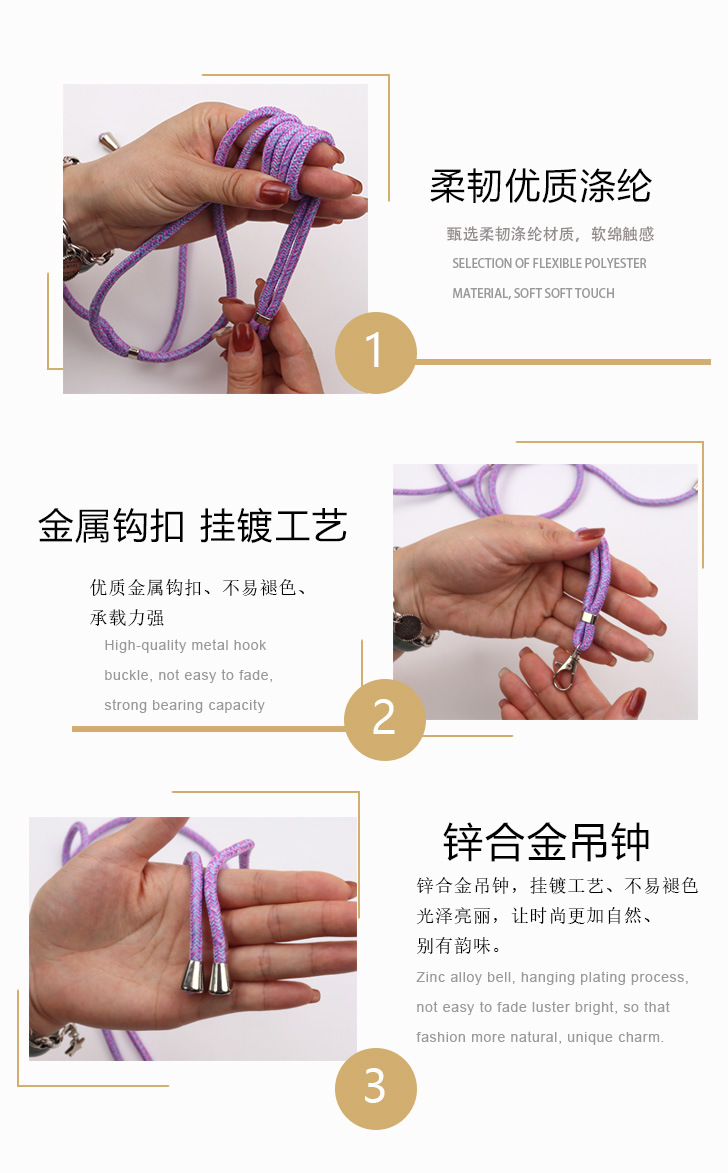 柔韧优质涤纶

甄选柔韧涤纶材质，软绵触感

SELECTION OF FLEXIBLE POLYESTER MATERIAL, SOFT SOFT TOUCH

1

金属钩扣 挂镀工艺

优质金属钩扣、不易褪色、承载力强

High-quality metal hook buckle, not easy to fade, strong bearing capacity

2

锌合金吊钟

锌合金吊钟，挂镀工艺、不易褪色光泽亮丽，让时尚更加自然、别有韵味。

Zinc alloy bell, hanging plating process, not easy to fade luster bright, so that fashion more natural, unique charm.

3