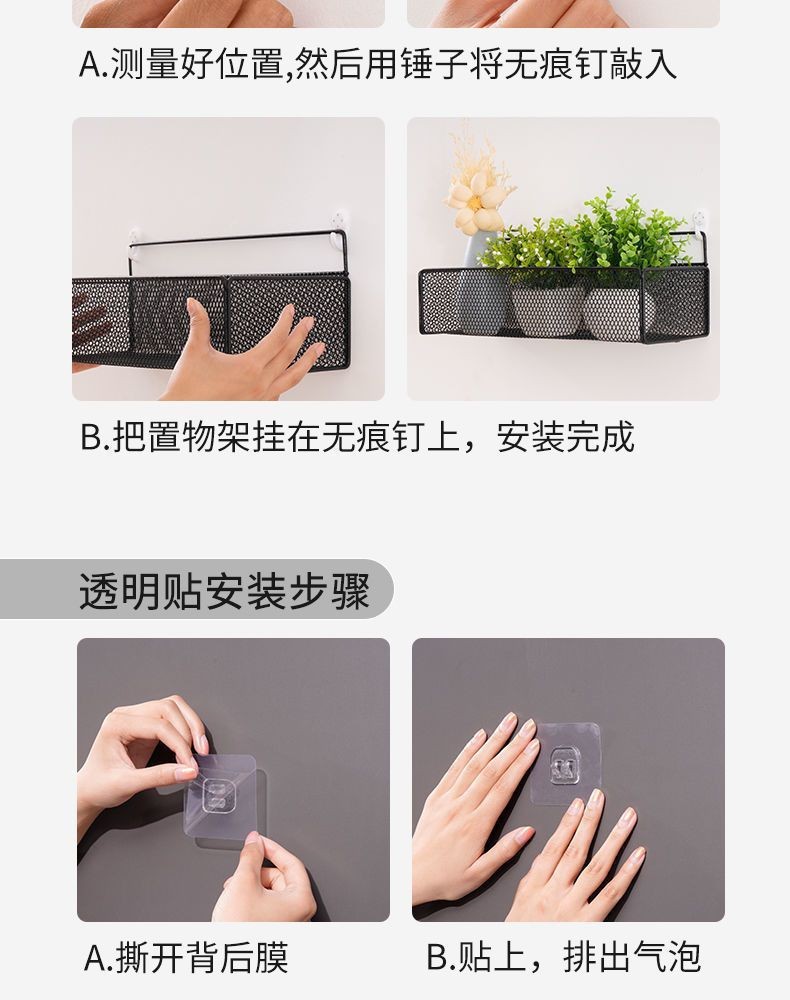 A.测量好位置,然后用锤子将无痕钉敲入

B.把置物架挂在无痕钉上，安装完成

透明贴安装步骤

A.撕开背后膜

B.贴上，排出气泡