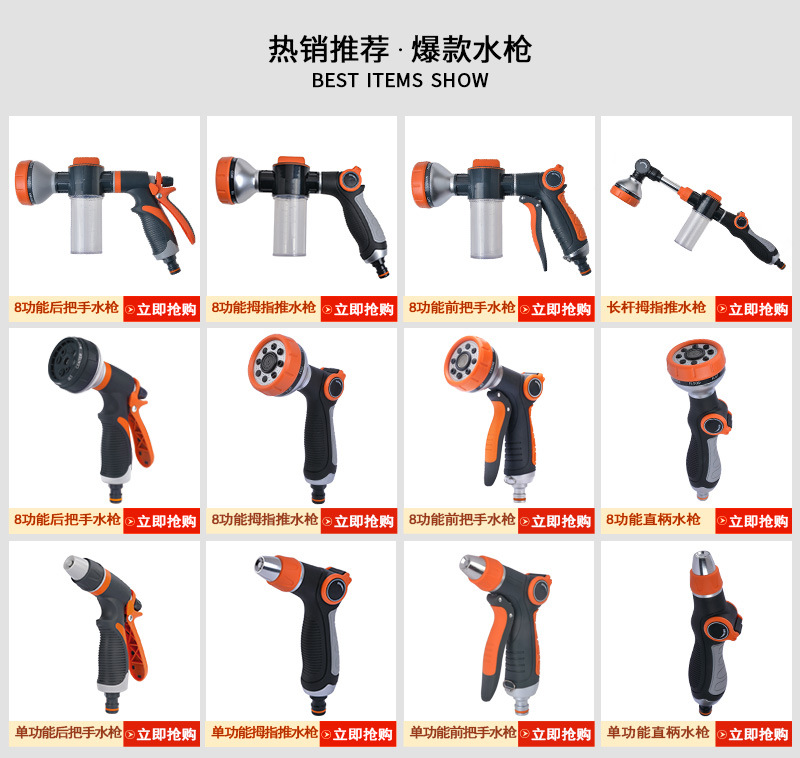 热销推荐 · 爆款水枪
BEST ITEMS SHOW

8功能后把手水枪 立即抢购
8功能拇指推水枪 立即抢购
8功能前把手水枪 立即抢购
长杆拇指推水枪 立即抢购

8功能后把手水枪 立即抢购
8功能拇指推水枪 立即抢购
8功能前把手水枪 立即抢购
8功能直柄水枪 立即抢购

单功能后把手水枪 立即抢购
单功能拇指推水枪 立即抢购
单功能前把手水枪 立即抢购
单功能直柄水枪 立即抢购