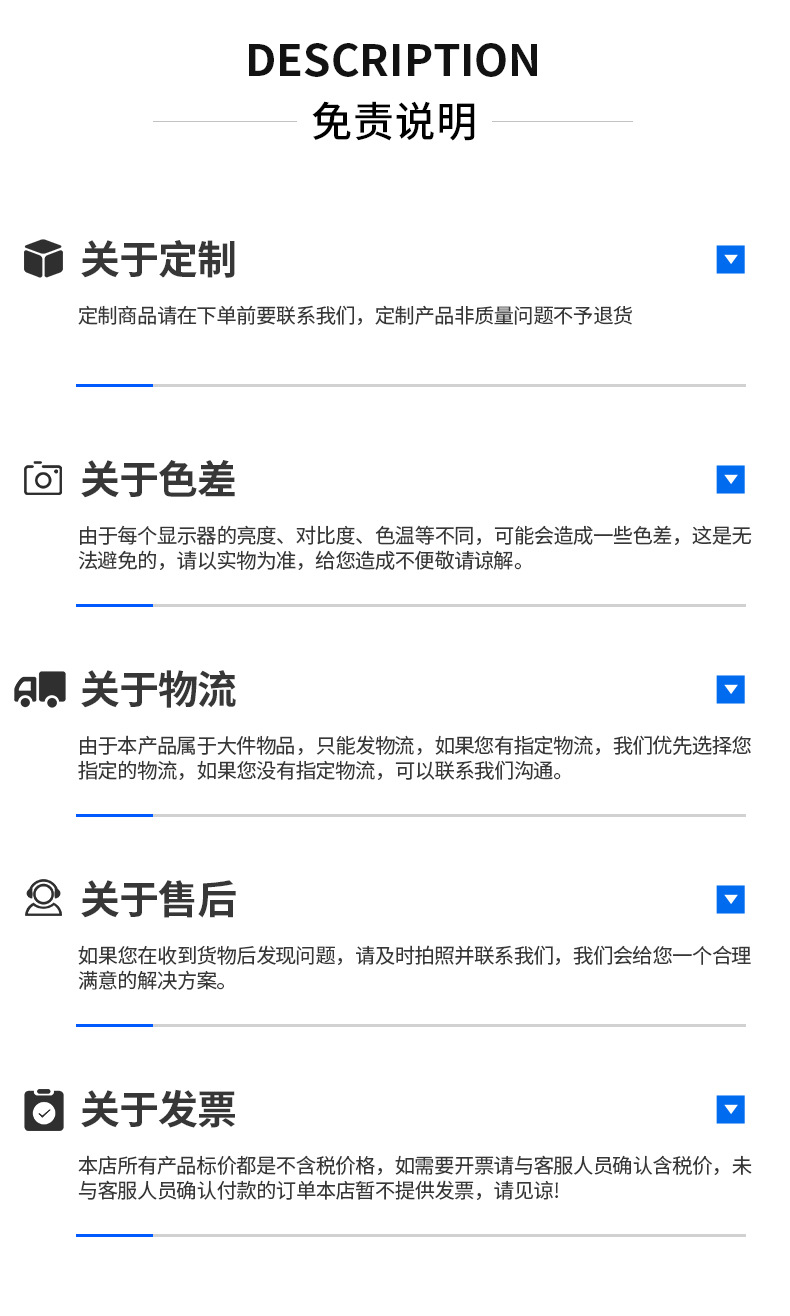 DESCRIPTION
免责说明

关于定制

定制商品请在下单前要联系我们，定制产品非质量问题不予退货

关于色差

由于每个显示器的亮度、对比度、色温等不同，可能会造成一些色差，这是无法避免的，请以实物为准，给您造成不便敬请谅解。

关于物流

由于本产品属于大件物品，只能发物流，如果您有指定物流，我们优先选择您指定的物流，如果您没有指定物流，可以联系我们沟通。

关于售后

如果您在收到货物后发现问题，请及时拍照并联系我们，我们会给您一个合理满意的解决方案。

关于发票

本店所有产品标价都是不含税价格，如需要开票请与客服人员确认含税价，未与客服人员确认付款的订单本店暂不提供发票，请见谅!