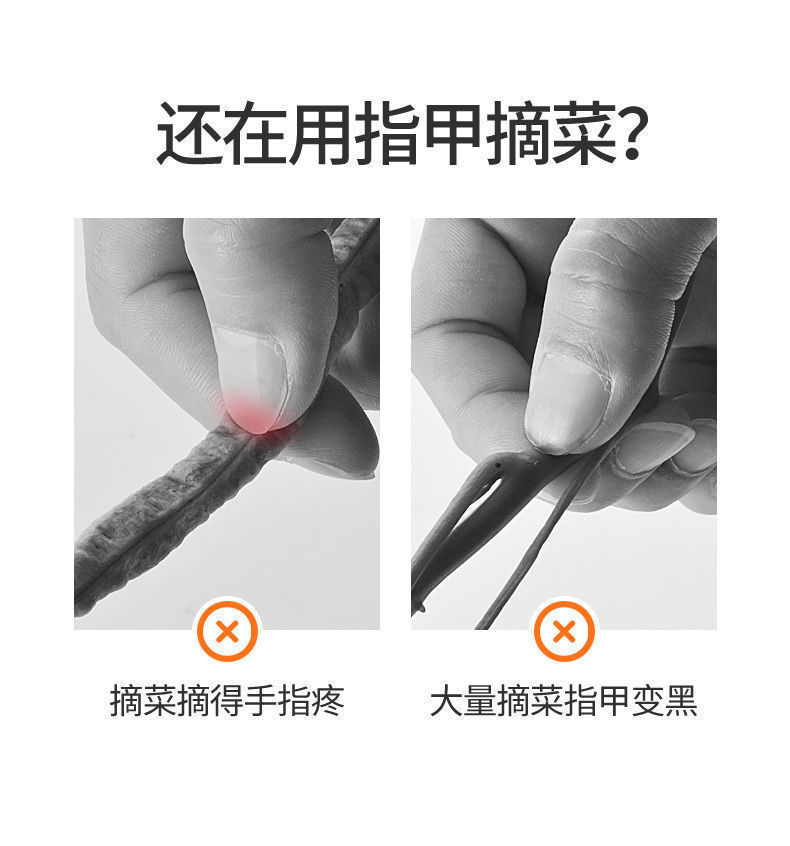 还在用指甲摘菜?

摘菜摘得手指疼

大量摘菜指甲变黑