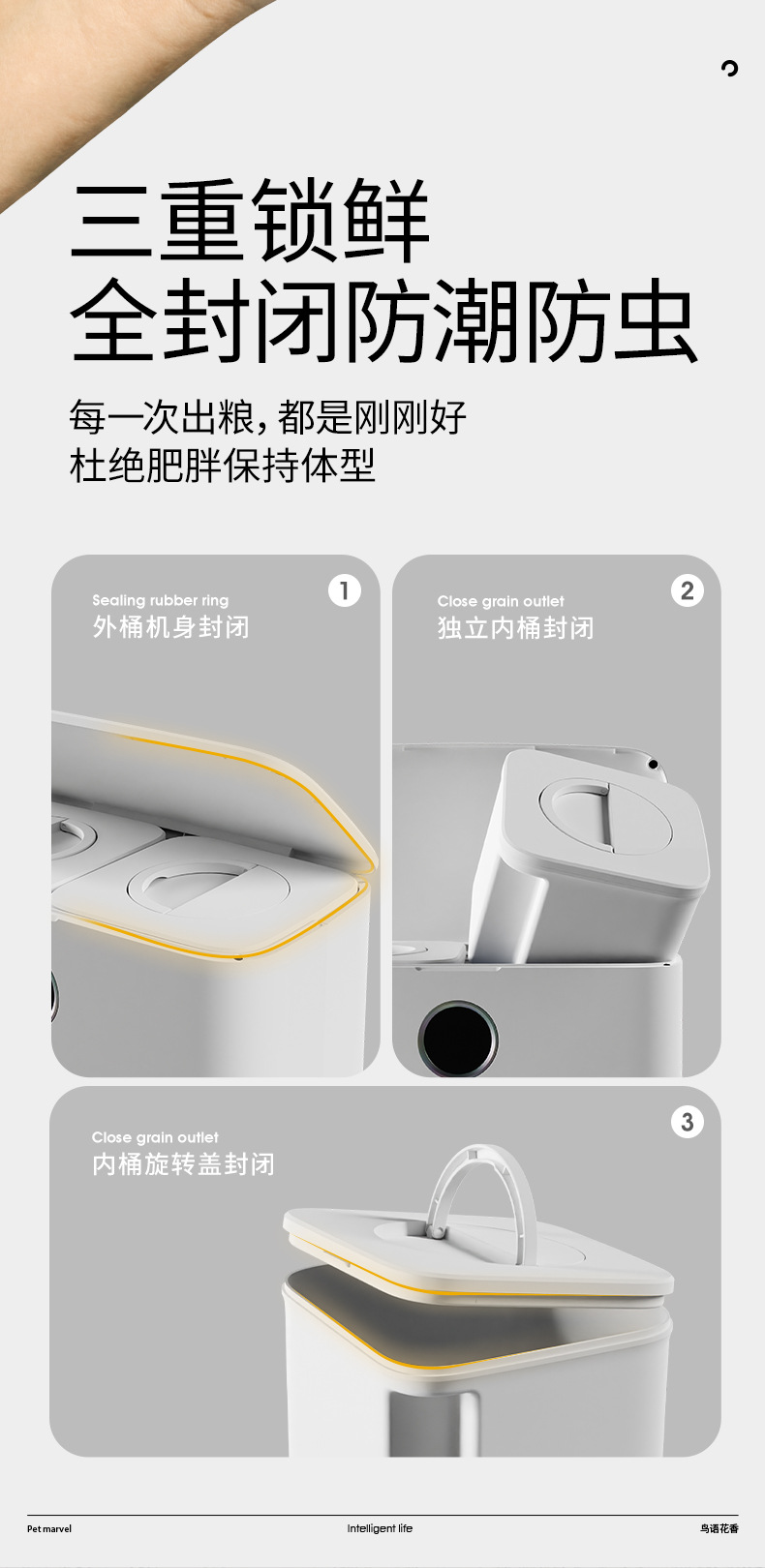 三重锁鲜
全封闭防潮防虫

每一次出粮，都是刚刚好
杜绝肥胖保持体型

Sealing rubber ring
外桶机身封闭
1

Close grain outlet
独立内桶封闭
2

Close grain outlet
内桶旋转盖封闭
3

Pet marvel
Intelligent life
鸟语花香