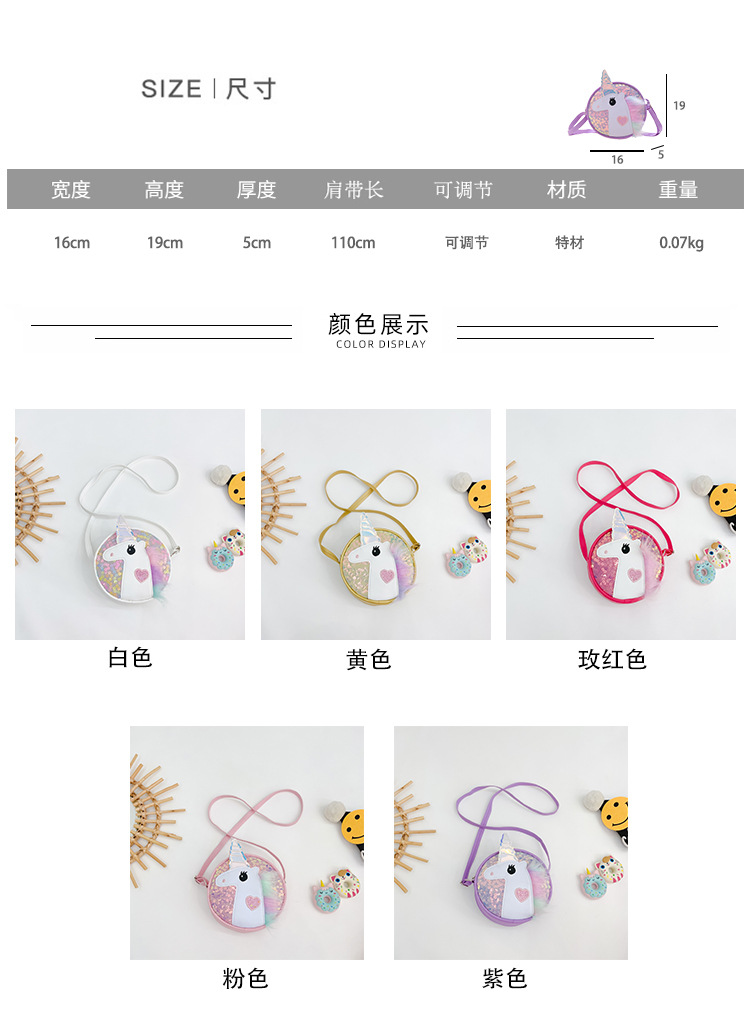 SIZE | 尺寸

19
16
5

| 宽度 | 高度 | 厚度 | 肩带长 | 可调节 | 材质 | 重量 |
|---|---|---|---|---|---|---|
| 16cm | 19cm | 5cm | 110cm | 可调节 | 特材 | 0.07kg |

颜色展示
COLOR DISPLAY

白色

黄色

玫红色

粉色

紫色