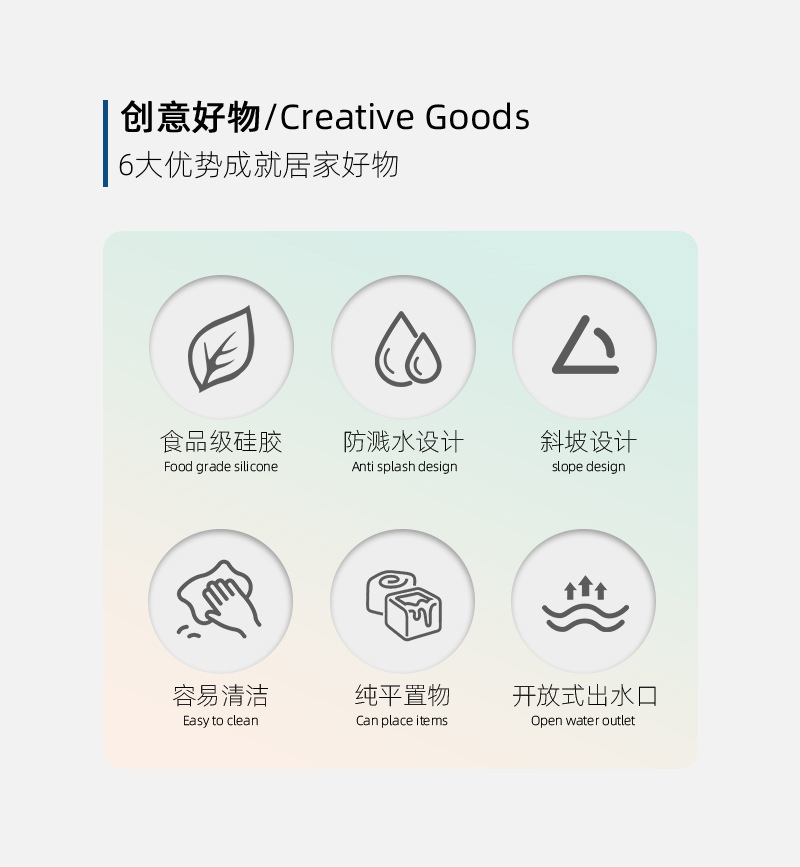 创意好物/Creative Goods
6大优势成就居家好物

食品级硅胶
Food grade silicone

防溅水设计
Anti splash design

斜坡设计
slope design

容易清洁
Easy to clean

纯平置物
Can place items

开放式出水口
Open water outlet