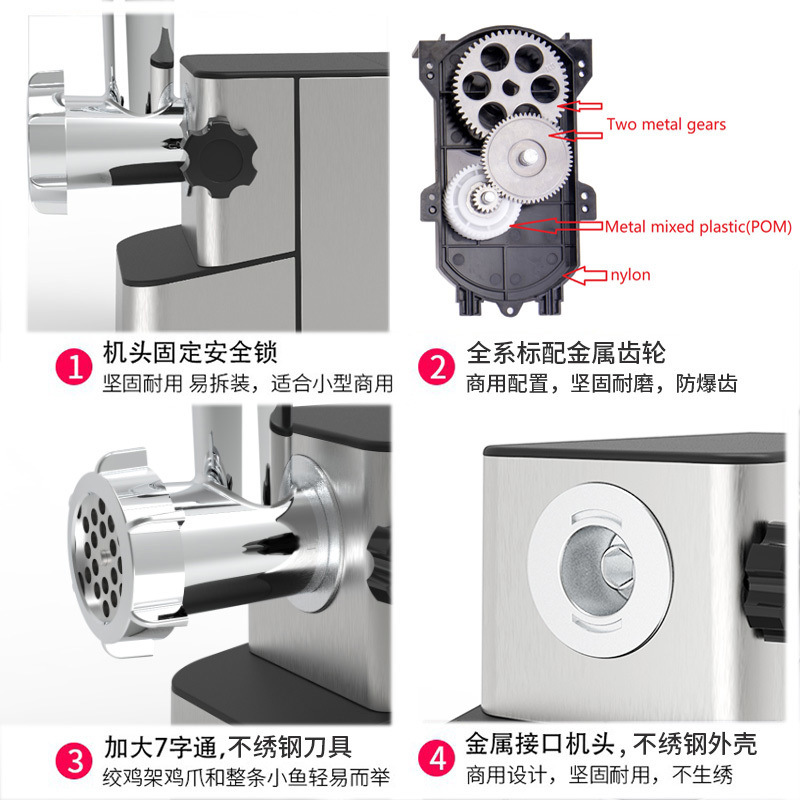 Two metal gears

Metal mixed plastic(POM)

nylon

1 机头固定安全锁
坚固耐用 易拆装，适合小型商用

2 全系标配金属齿轮
商用配置，坚固耐磨，防爆齿

3 加大7字通,不绣钢刀具
绞鸡架鸡爪和整条小鱼轻易而举

4 金属接口机头，不绣钢外壳
商用设计，坚固耐用，不生绣