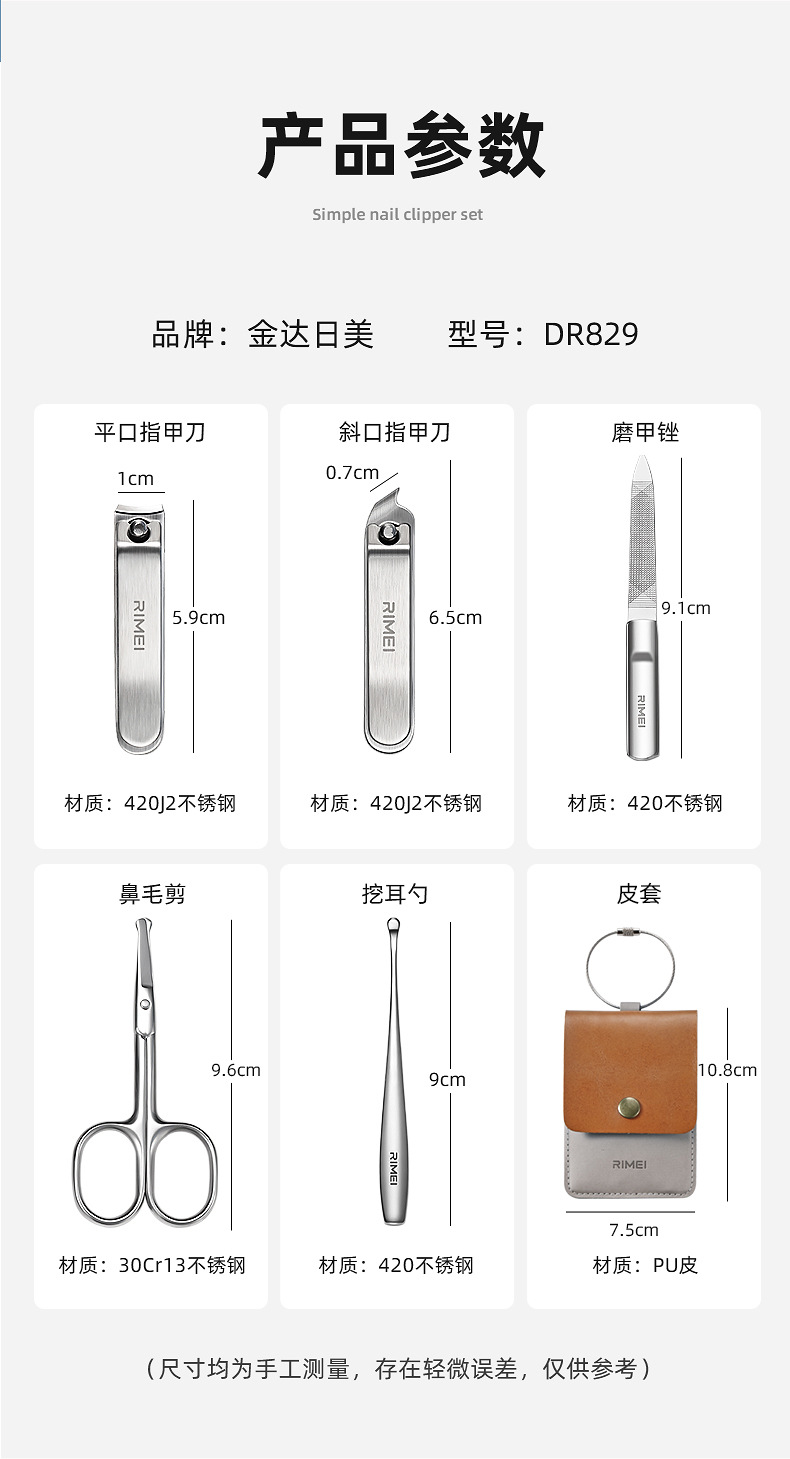 产品参数

Simple nail clipper set

品牌：金达日美　　型号：DR829

平口指甲刀

1cm

RIMEI

5.9cm

材质：420J2不锈钢

斜口指甲刀

0.7cm

RIMEI

6.5cm

材质：420J2不锈钢

磨甲锉

9.1cm

RIMEI

材质：420不锈钢

鼻毛剪

9.6cm

材质：30Cr13不锈钢

挖耳勺

9cm

RIMEI

材质：420不锈钢

皮套

10.8cm

RIMEI

7.5cm

材质：PU皮

（尺寸均为手工测量，存在轻微误差，仅供参考）