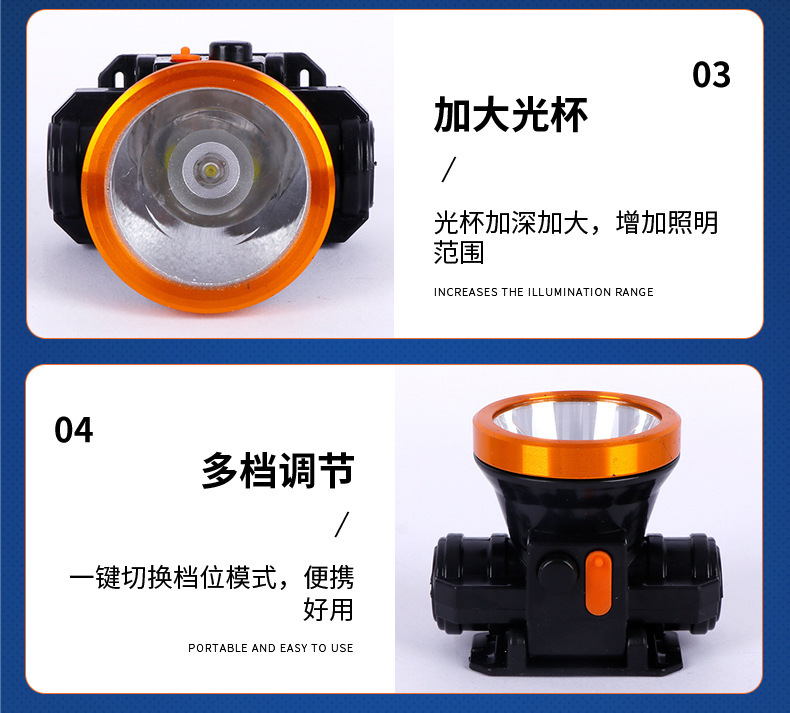 03

加大光杯

/

光杯加深加大，增加照明范围

INCREASES THE ILLUMINATION RANGE

04

多档调节

/

一键切换档位模式，便携好用

PORTABLE AND EASY TO USE